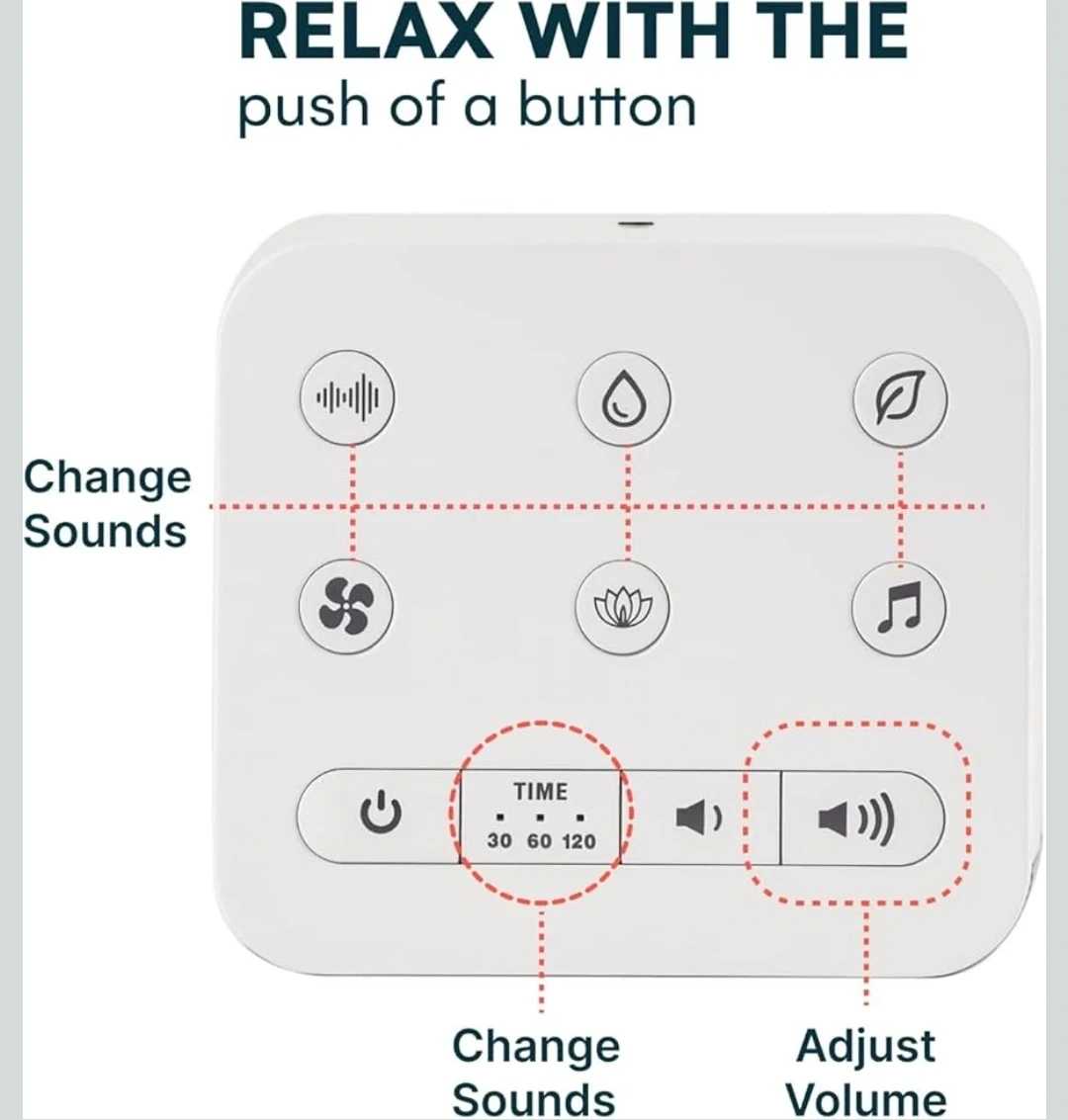 RELAX WITH THE
push of a button

Change Sounds

TIME
30 60 120

Change Sounds

Adjust Volume