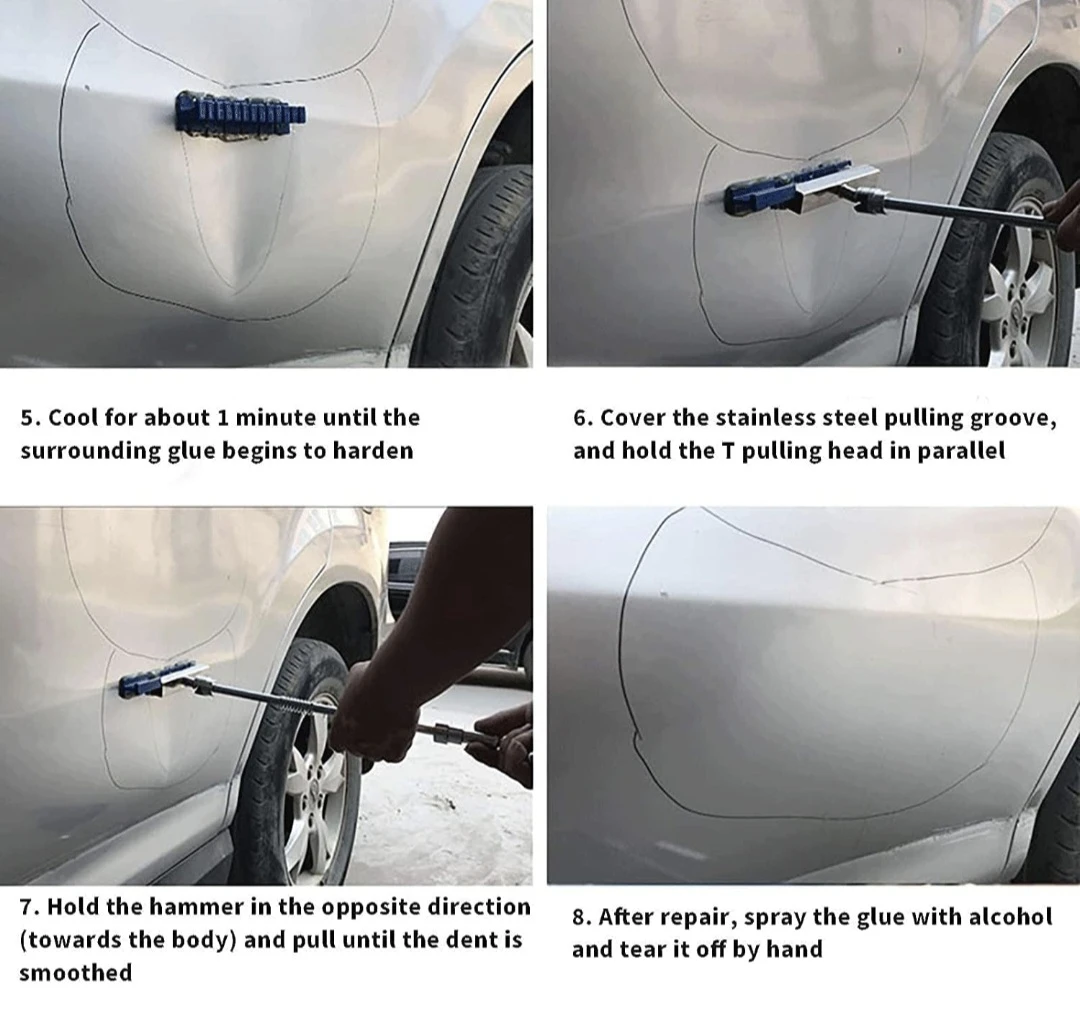 5. Cool for about 1 minute until the surrounding glue begins to harden

6. Cover the stainless steel pulling groove, and hold the T pulling head in parallel

7. Hold the hammer in the opposite direction (towards the body) and pull until the dent is smoothed

8. After repair, spray the glue with alcohol and tear it off by hand