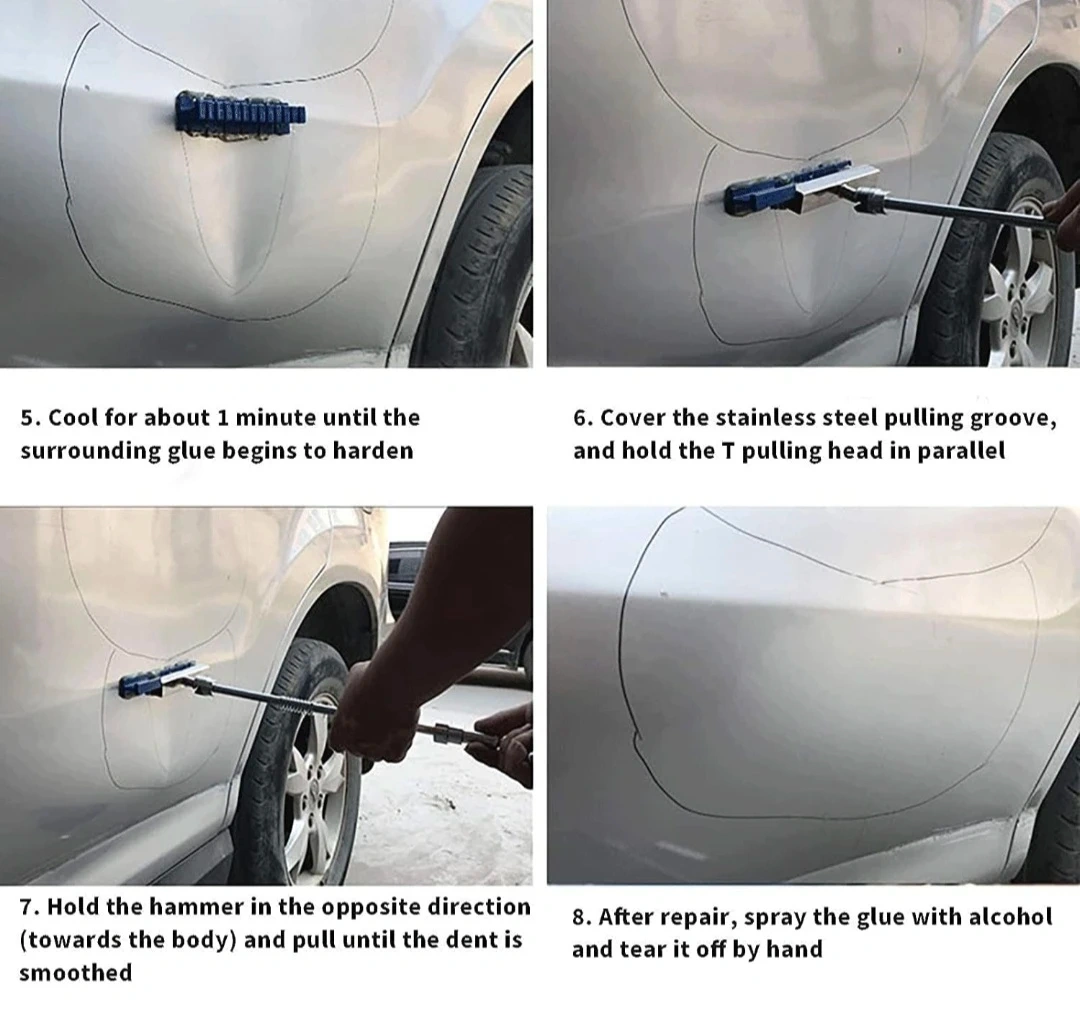 5. Cool for about 1 minute until the surrounding glue begins to harden

6. Cover the stainless steel pulling groove, and hold the T pulling head in parallel

7. Hold the hammer in the opposite direction (towards the body) and pull until the dent is smoothed

8. After repair, spray the glue with alcohol and tear it off by hand