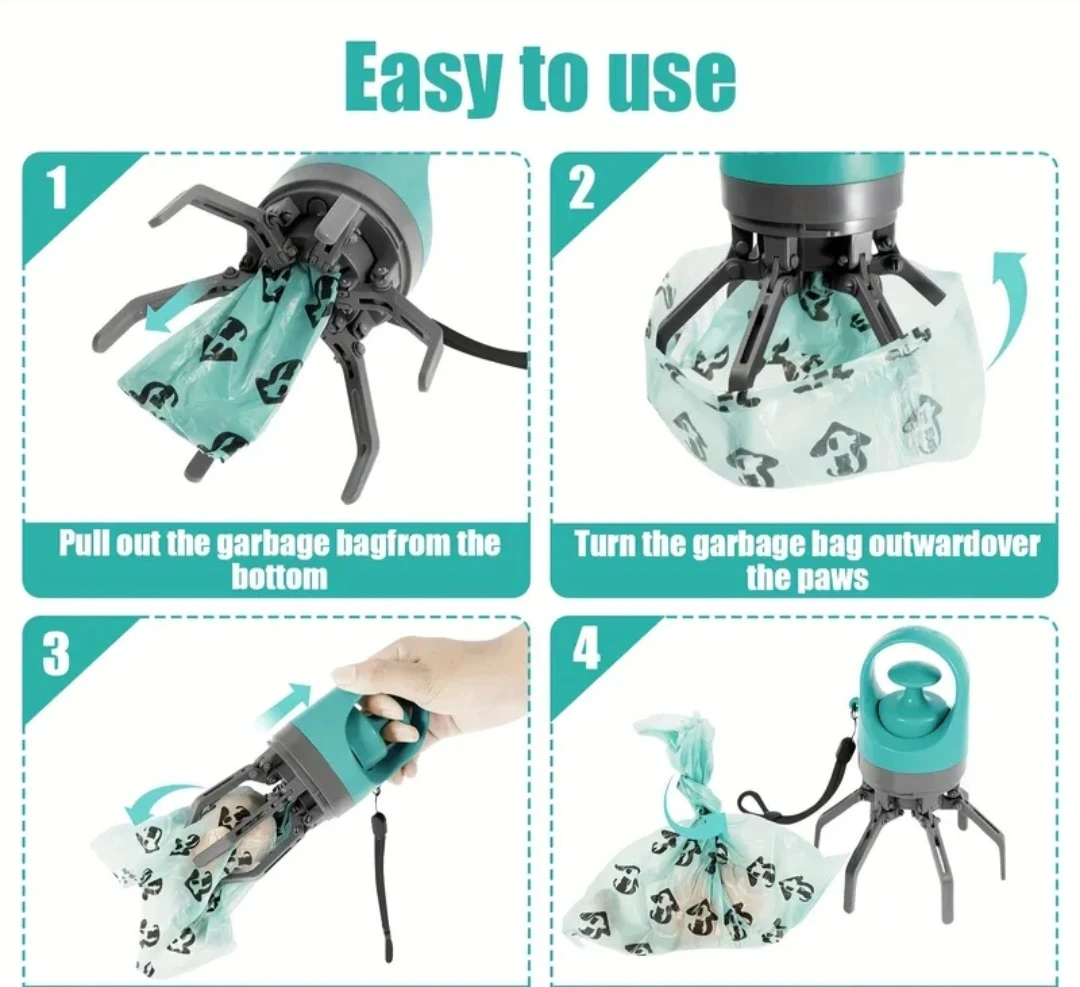 Easy to use

1

Pull out the garbage bagfrom the bottom

2

Turn the garbage bag outwardover the paws

3

4