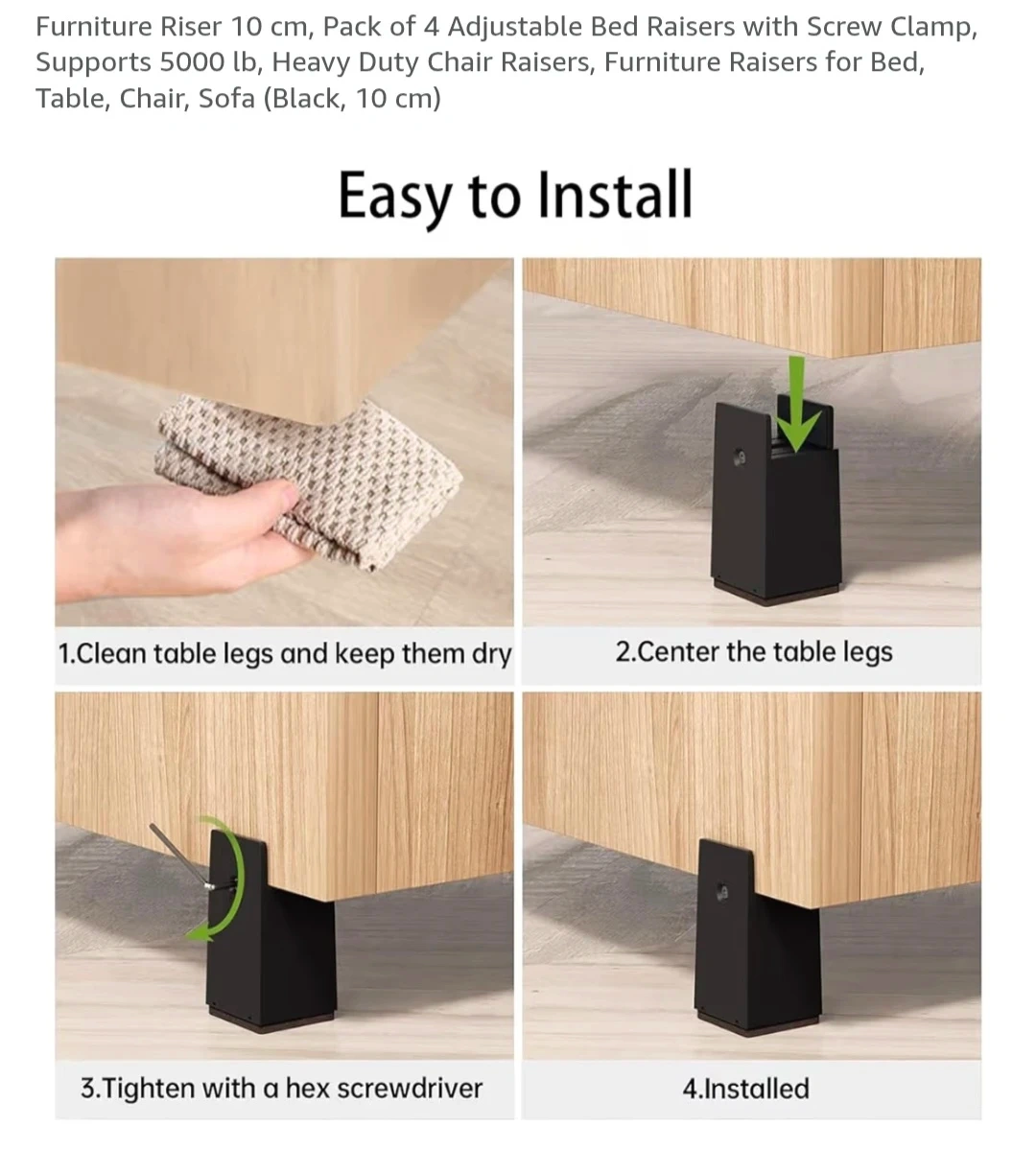 Furniture Riser 10 cm, Pack of 4 Adjustable Bed Raisers with Screw Clamp, Supports 5000 lb, Heavy Duty Chair Raisers, Furniture Raisers for Bed, Table, Chair, Sofa (Black, 10 cm)

Easy to Install

1.Clean table legs and keep them dry

2.Center the table legs

3.Tighten with a hex screwdriver

4.Installed