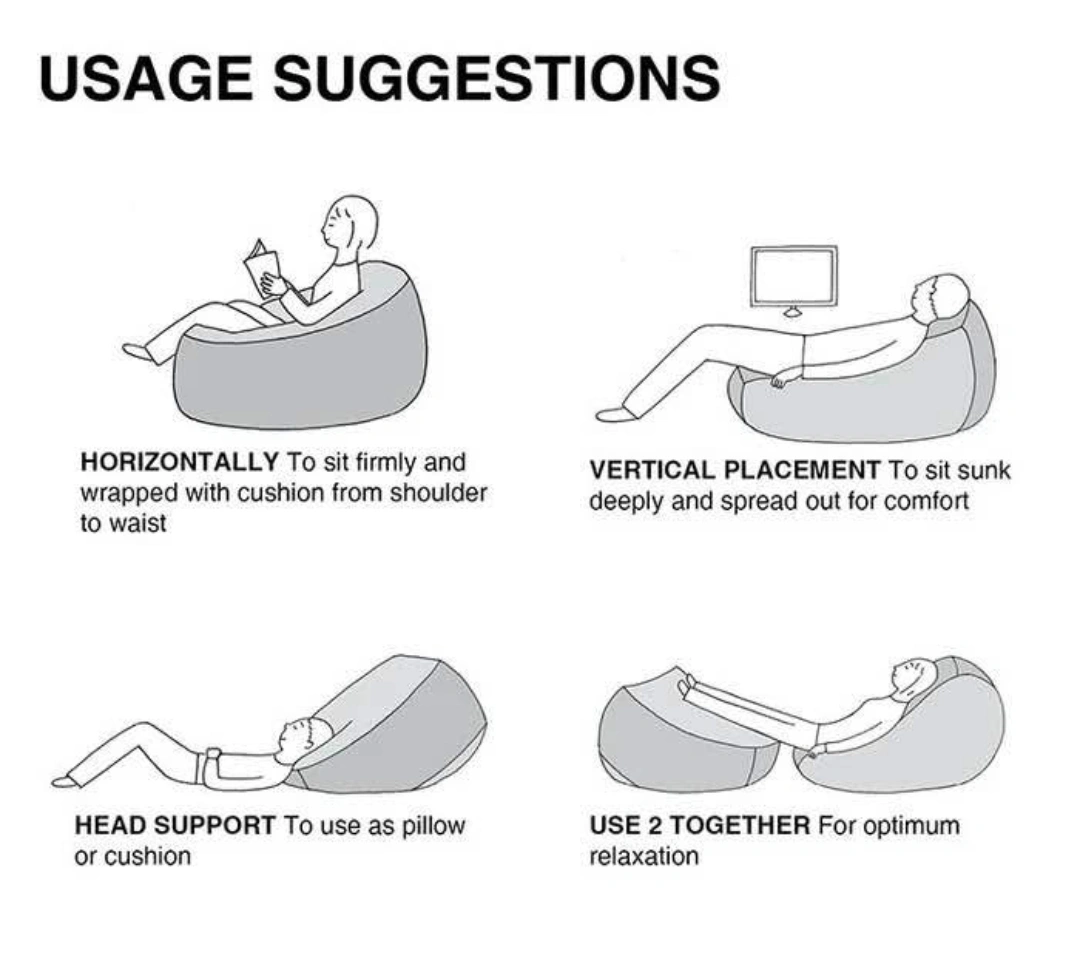 USAGE SUGGESTIONS

HORIZONTALLY To sit firmly and wrapped with cushion from shoulder to waist

VERTICAL PLACEMENT To sit sunk deeply and spread out for comfort

HEAD SUPPORT To use as pillow or cushion

USE 2 TOGETHER For optimum relaxation