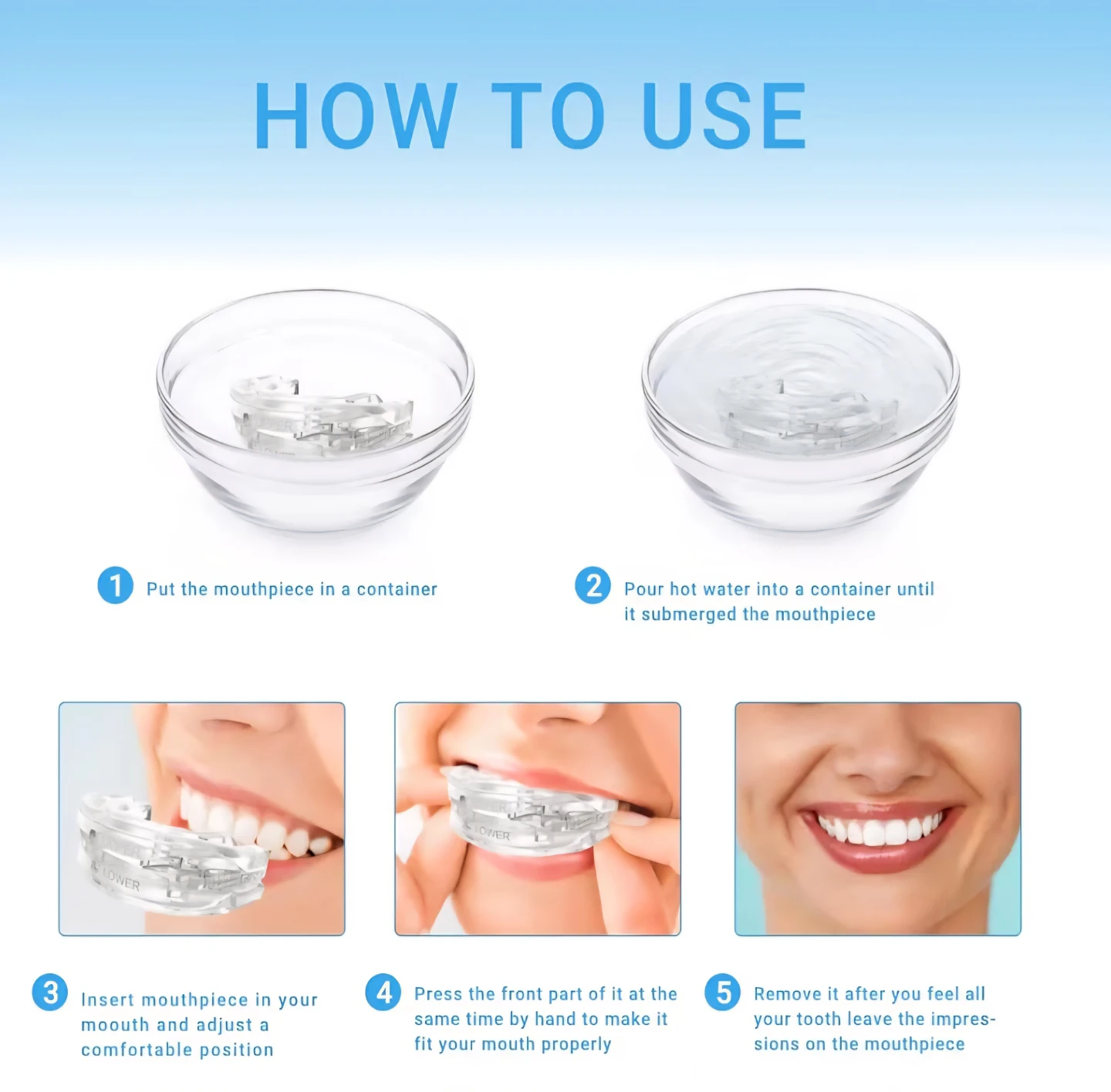 HOW TO USE

1 Put the mouthpiece in a container

2 Pour hot water into a container until it submerged the mouthpiece

LOWER

LOWER

3 Insert mouthpiece in your moouth and adjust a comfortable position

4 Press the front part of it at the same time by hand to make it fit your mouth properly

5 Remove it after you feel all your tooth leave the impressions on the mouthpiece