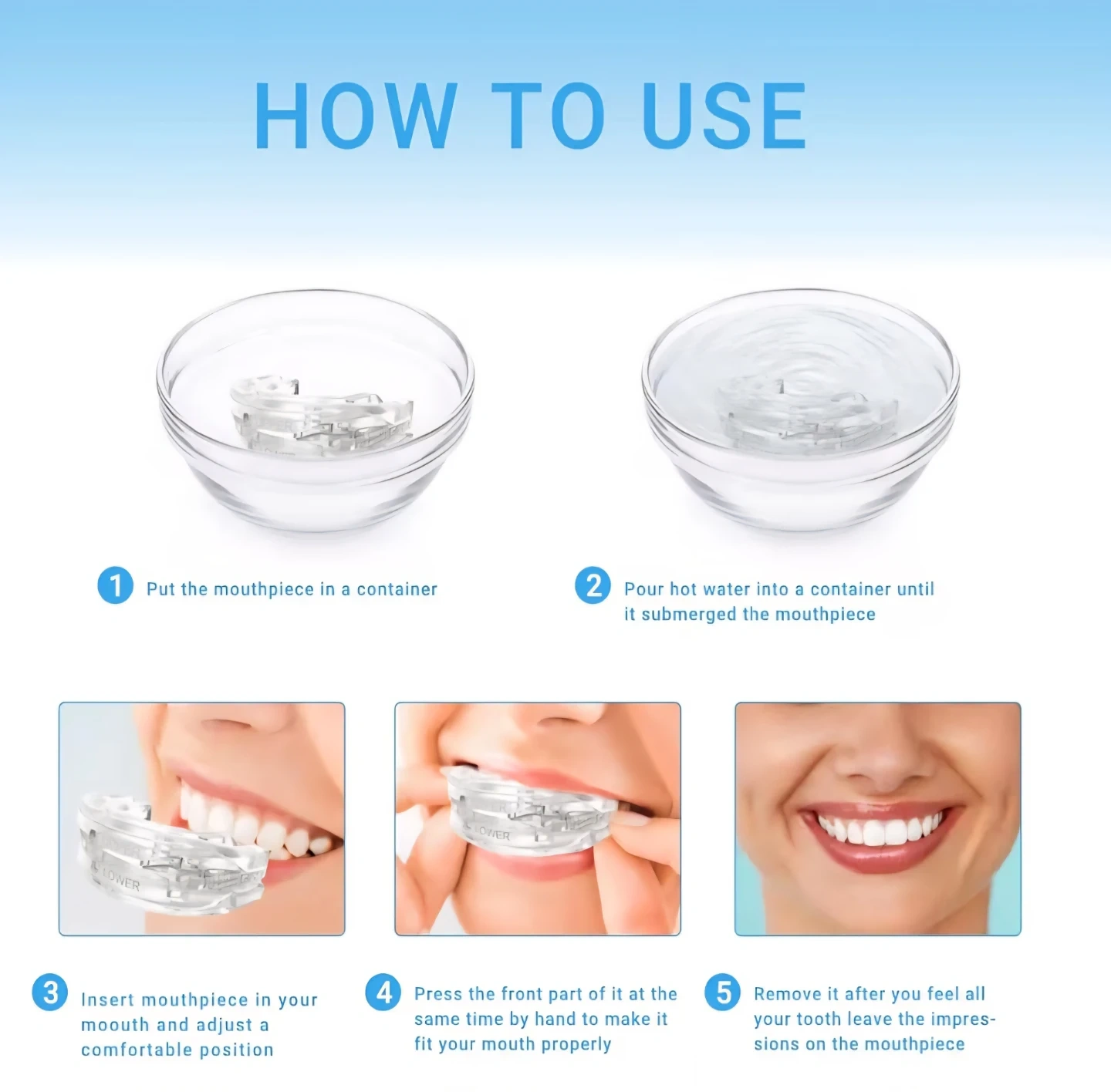 HOW TO USE

1 Put the mouthpiece in a container

2 Pour hot water into a container until it submerged the mouthpiece

LOWER

LOWER

3 Insert mouthpiece in your moouth and adjust a comfortable position

4 Press the front part of it at the same time by hand to make it fit your mouth properly

5 Remove it after you feel all your tooth leave the impressions on the mouthpiece