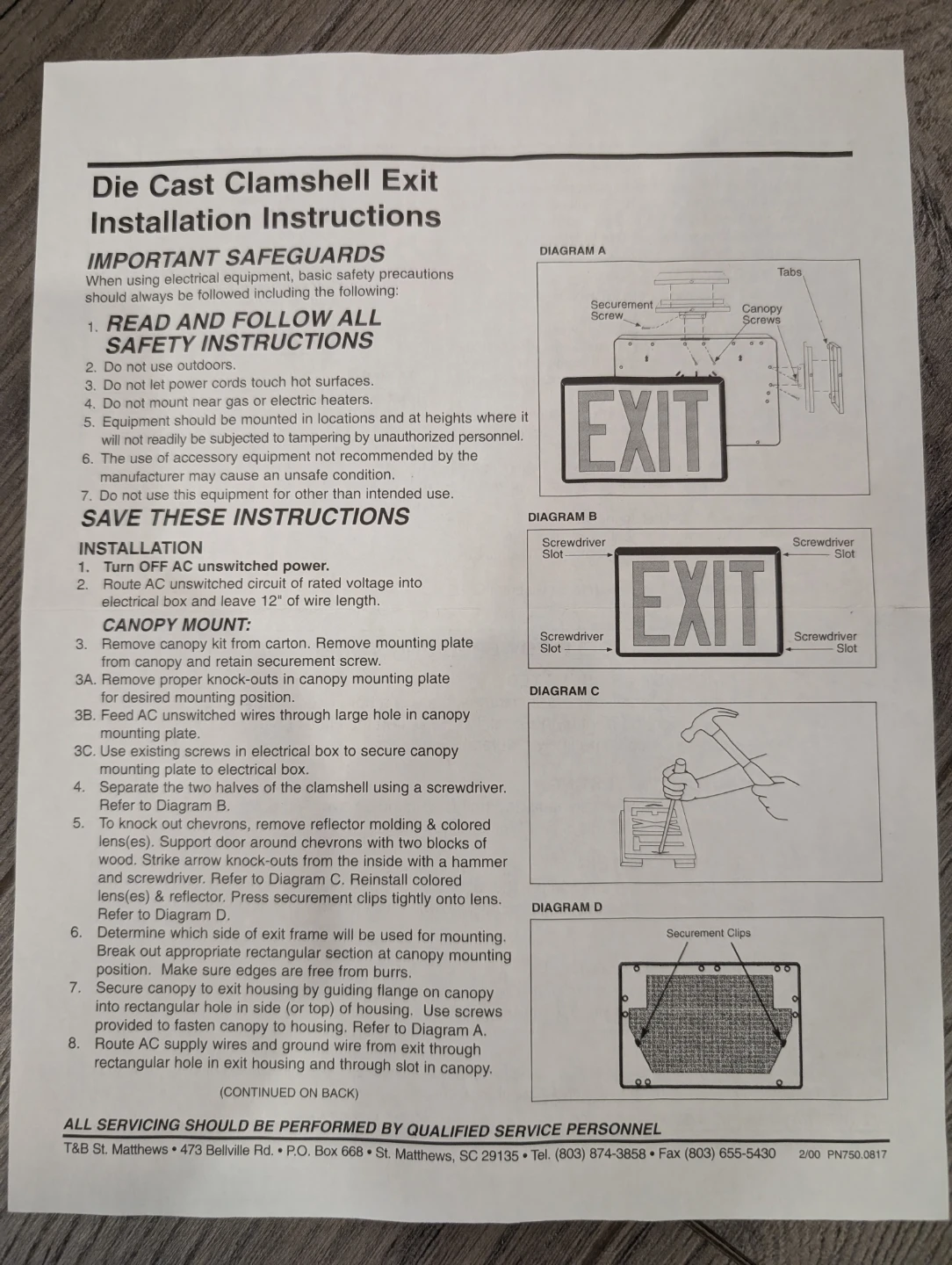 Die Cast Clamshell Exit
Installation Instructions

IMPORTANT SAFEGUARDS
When using electrical equipment, basic safety precautions should always be followed including the following:

1. READ AND FOLLOW ALL SAFETY INSTRUCTIONS
2. Do not use outdoors.
3. Do not let power cords touch hot surfaces.
4. Do not mount near gas or electric heaters.
5. Equipment should be mounted in locations and at heights where it will not readily be subjected to tampering by unauthorized personnel.
6. The use of accessory equipment not recommended by the manufacturer may cause an unsafe condition.
7. Do not use this equipment for other than intended use.

SAVE THESE INSTRUCTIONS

INSTALLATION
1. Turn OFF AC unswitched power.
2. Route AC unswitched circuit of rated voltage into electrical box and leave 12" of wire length.

CANOPY MOUNT:
3. Remove canopy kit from carton. Remove mounting plate from canopy and retain securement screw.
3A. Remove proper knock-outs in canopy mounting plate for desired mounting position.
3B. Feed AC unswitched wires through large hole in canopy mounting plate.
3C. Use existing screws in electrical box to secure canopy mounting plate to electrical box.
4. Separate the two halves of the clamshell using a screwdriver. Refer to Diagram B.
5. To knock out chevrons, remove reflector molding & colored lens(es). Support door around chevrons with two blocks of wood. Strike arrow knock-outs from the inside with a hammer and screwdriver. Refer to Diagram C. Reinstall colored lens(es) & reflector. Press securement clips tightly onto lens. Refer to Diagram D.
6. Determine which side of exit frame will be used for mounting. Break out appropriate rectangular section at canopy mounting position. Make sure edges are free from burrs.
7. Secure canopy to exit housing by guiding flange on canopy into rectangular hole in side (or top) of housing. Use screws provided to fasten canopy to housing. Refer to Diagram A.
8. Route AC supply wires and ground wire from exit through rectangular hole in exit housing and through slot in canopy.

(CONTINUED ON BACK)

DIAGRAM A
Tabs
Securement Screw
Canopy Screws
EXIT

DIAGRAM B
Screwdriver Slot
Screwdriver Slot
EXIT
Screwdriver Slot
Screwdriver Slot

DIAGRAM C
EXIT

DIAGRAM D
Securement Clips

ALL SERVICING SHOULD BE PERFORMED BY QUALIFIED SERVICE PERSONNEL
T&B St. Matthews • 473 Bellville Rd. • P.O. Box 668 • St. Matthews, SC 29135 • Tel. (803) 874-3858 • Fax (803) 655-5430 2/00 PN750.0817