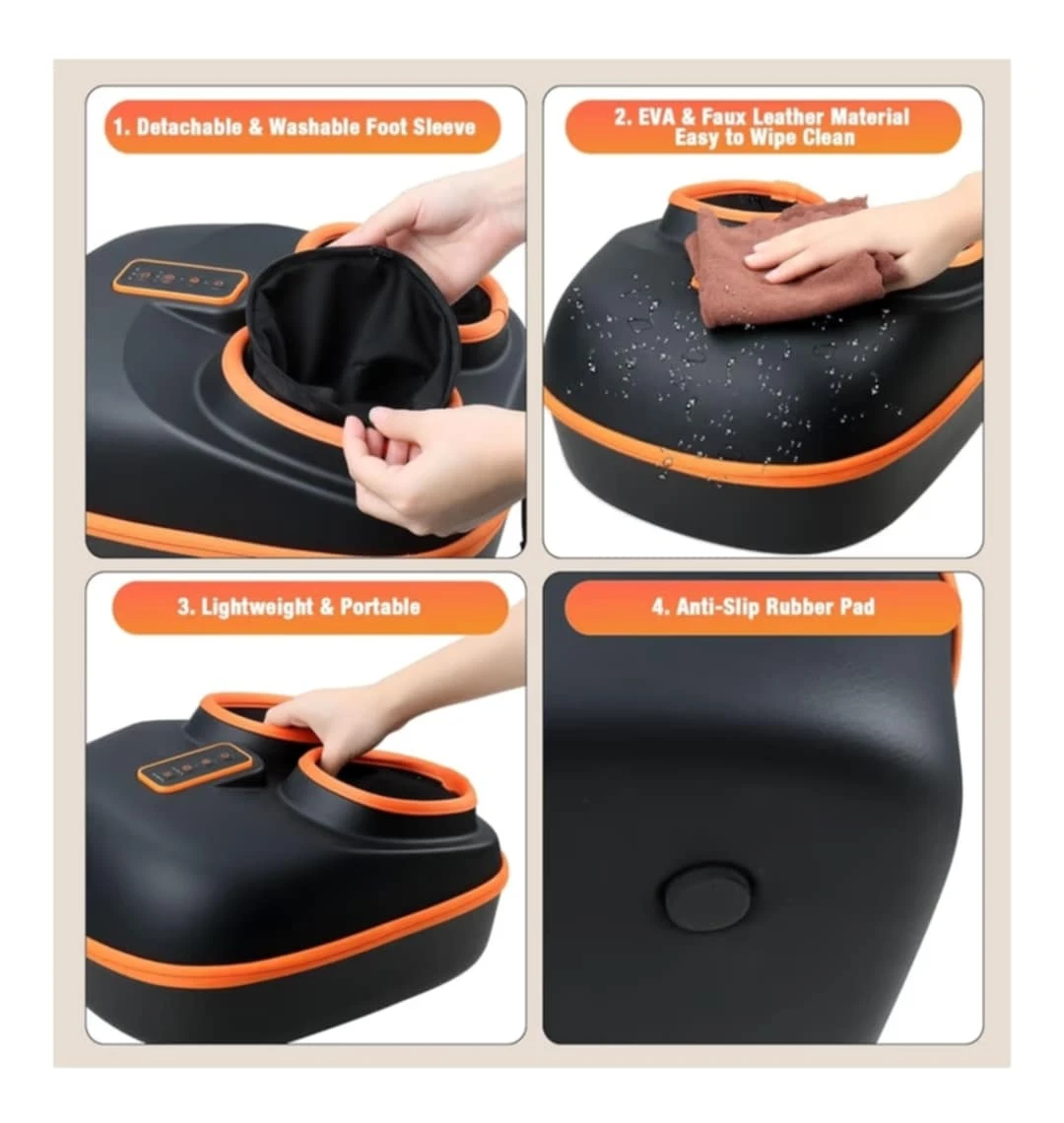 1. Detachable & Washable Foot Sleeve

2. EVA & Faux Leather Material
Easy to Wipe Clean

3. Lightweight & Portable

4. Anti-Slip Rubber Pad