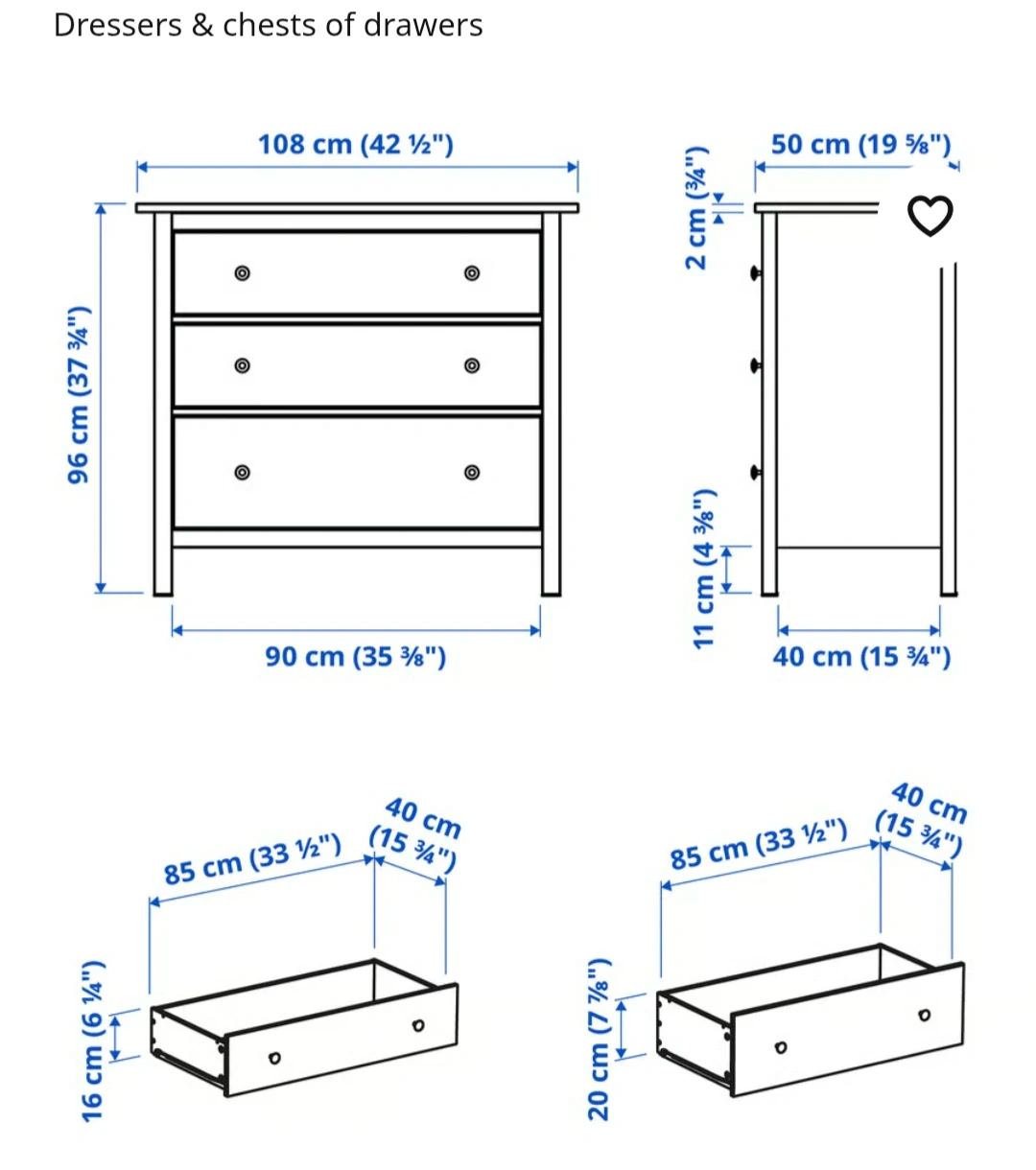 Dressers & chests of drawers

108 cm (42 ½")

96 cm (37 ¾")

90 cm (35 ⅜")

50 cm (19 ⅝")

2 cm (¾")

11 cm (4 ⅜")

40 cm (15 ¾")

85 cm (33 ½")

40 cm (15 ¾")

16 cm (6 ¼")

85 cm (33 ½")

40 cm (15 ¾")

20 cm (7 ⅞")