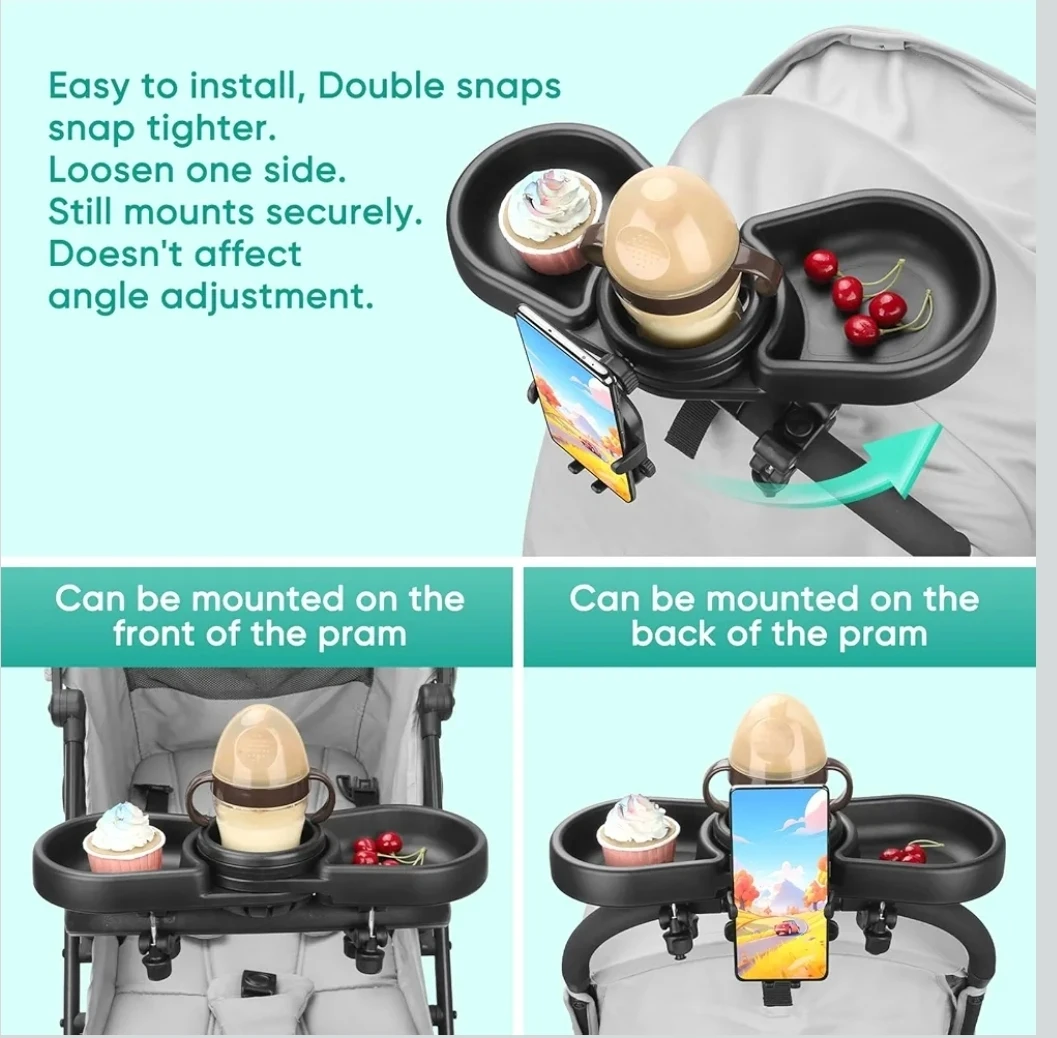 Easy to install, Double snaps snap tighter.
Loosen one side.
Still mounts securely.
Doesn't affect angle adjustment.

Can be mounted on the front of the pram

Can be mounted on the back of the pram