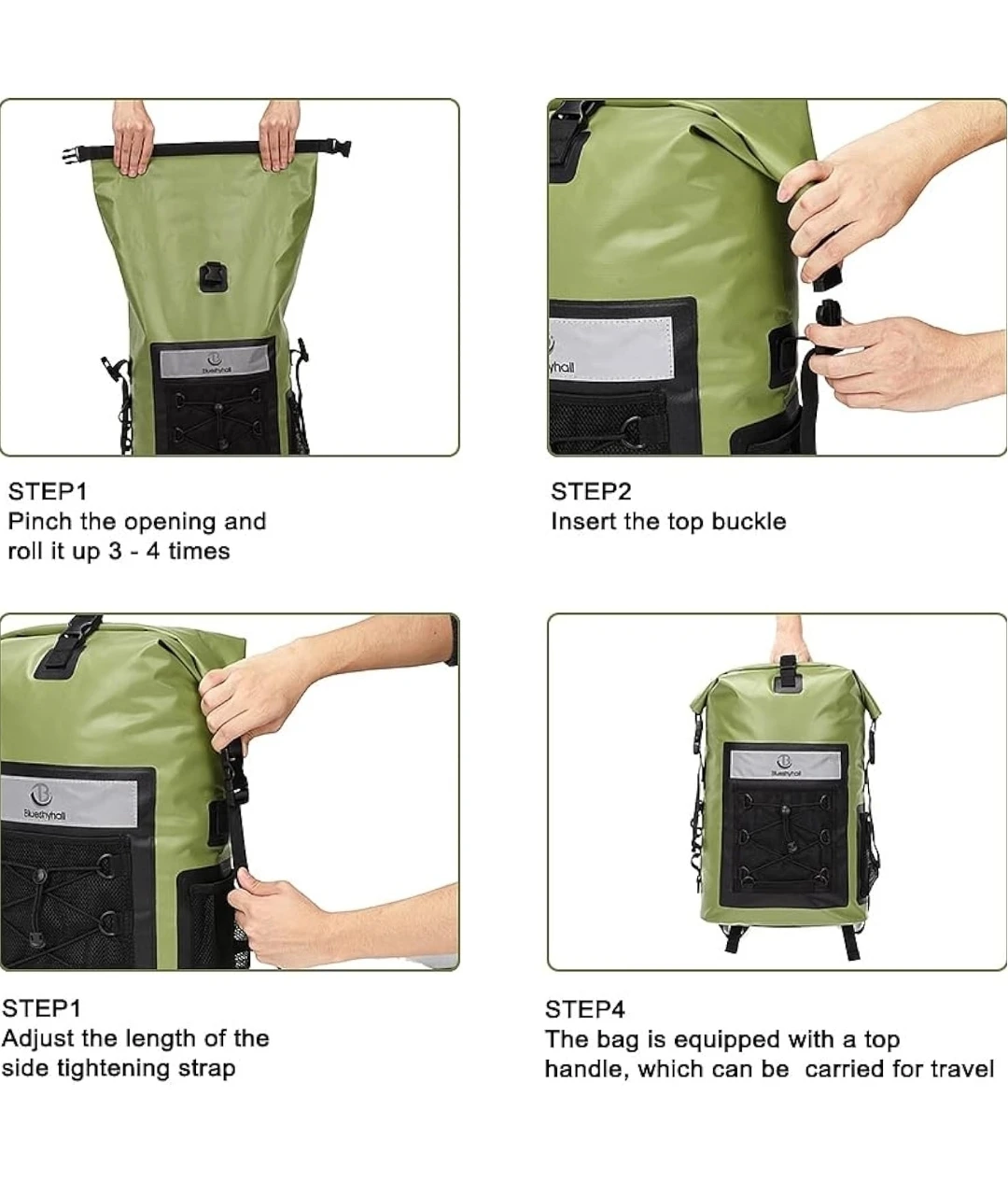 Blueshyhall

STEP1
Pinch the opening and roll it up 3 - 4 times

yhall

STEP2
Insert the top buckle

Blueshyhall

STEP1
Adjust the length of the side tightening strap

Blueshyhall

STEP4
The bag is equipped with a top handle, which can be carried for travel