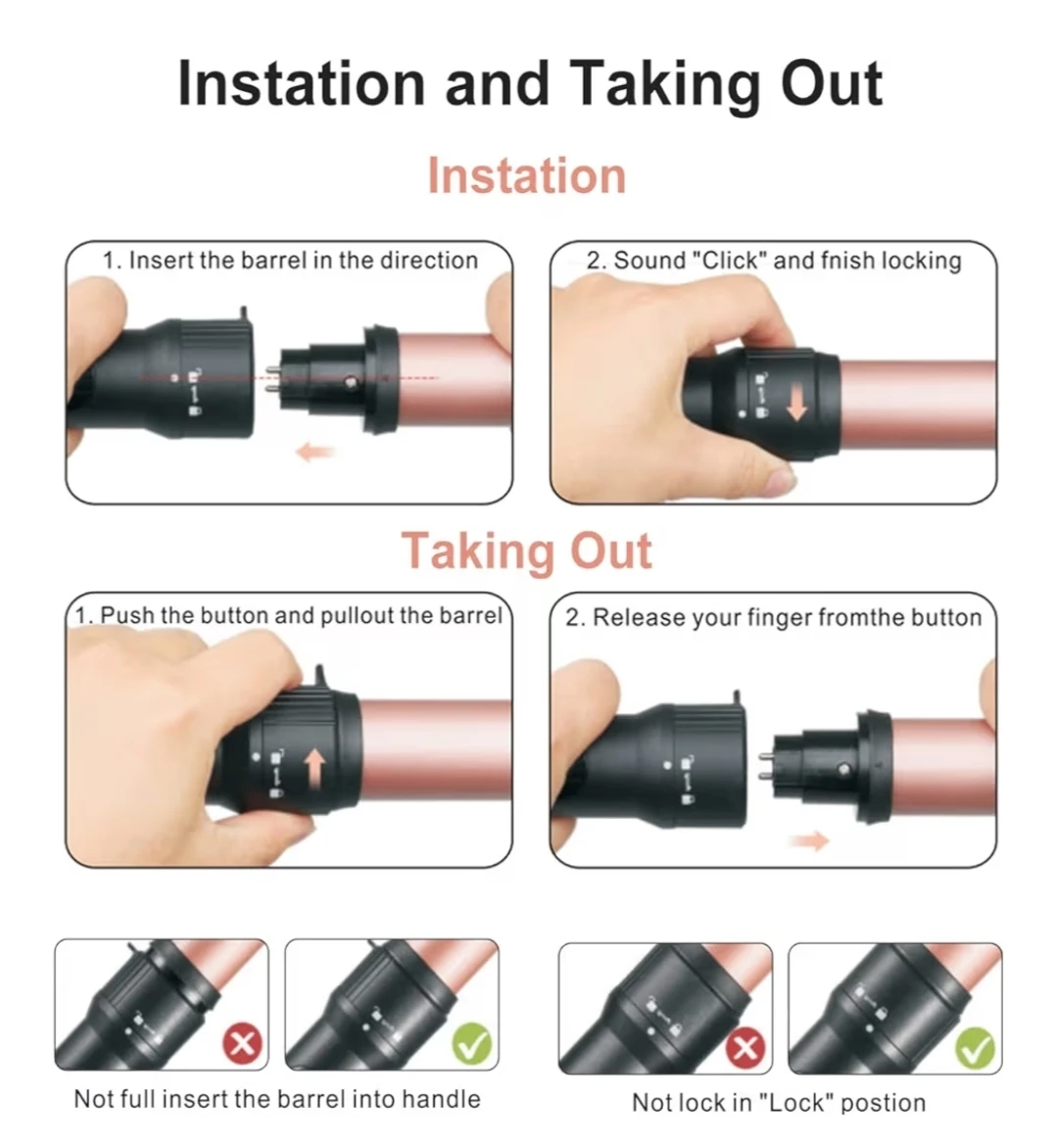 Instation and Taking Out

Instation

1. Insert the barrel in the direction

2. Sound "Click" and fnish locking

Taking Out

1. Push the button and pullout the barrel

2. Release your finger fromthe button

Not full insert the barrel into handle

Not lock in "Lock" postion