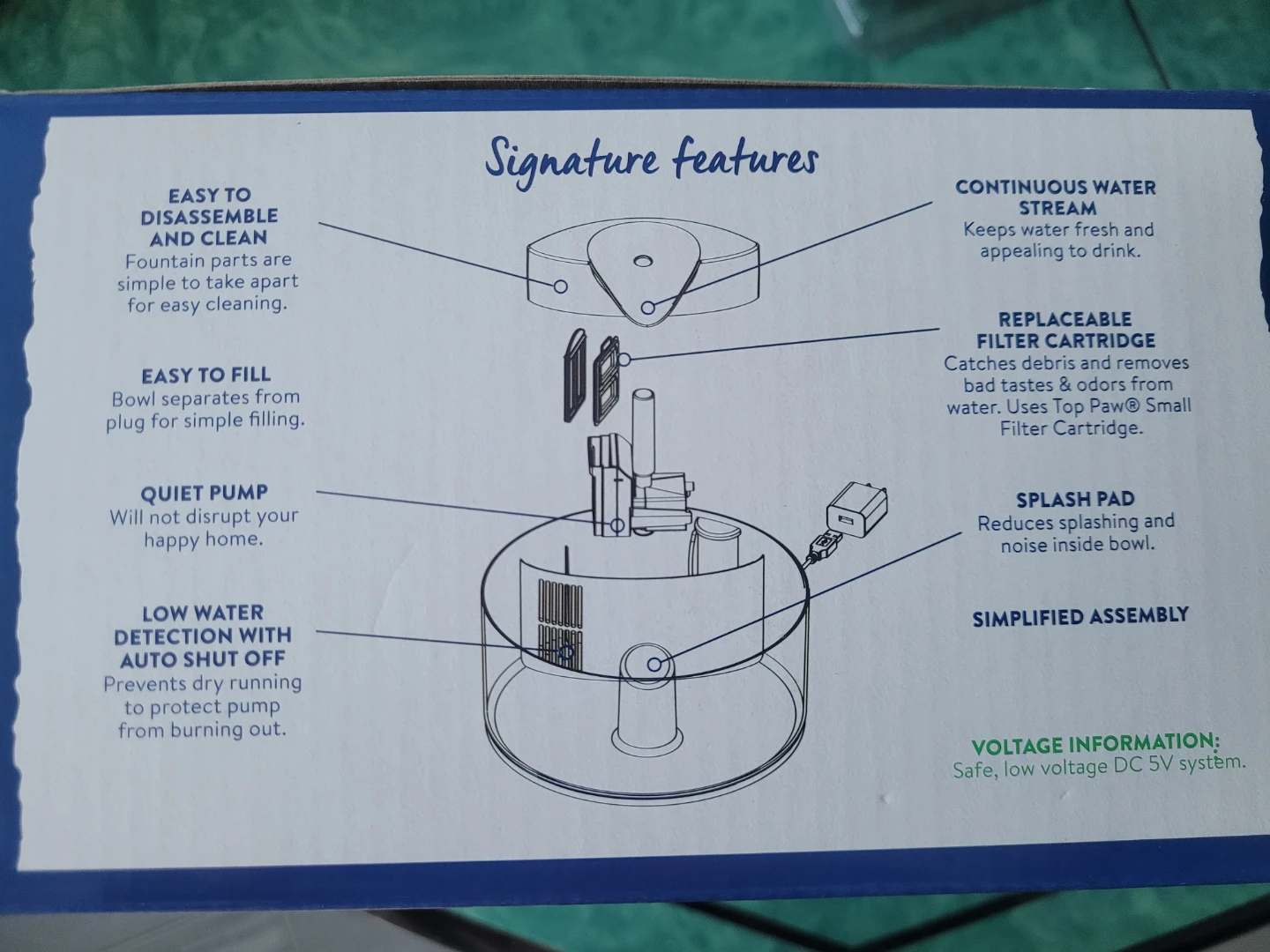 Signature features

EASY TO DISASSEMBLE AND CLEAN
Fountain parts are simple to take apart for easy cleaning.

EASY TO FILL
Bowl separates from plug for simple filling.

QUIET PUMP
Will not disrupt your happy home.

LOW WATER DETECTION WITH AUTO SHUT OFF
Prevents dry running to protect pump from burning out.

CONTINUOUS WATER STREAM
Keeps water fresh and appealing to drink.

REPLACEABLE FILTER CARTRIDGE
Catches debris and removes bad tastes & odors from water. Uses Top Paw® Small Filter Cartridge.

SPLASH PAD
Reduces splashing and noise inside bowl.

SIMPLIFIED ASSEMBLY

VOLTAGE INFORMATION:
Safe, low voltage DC 5V system.