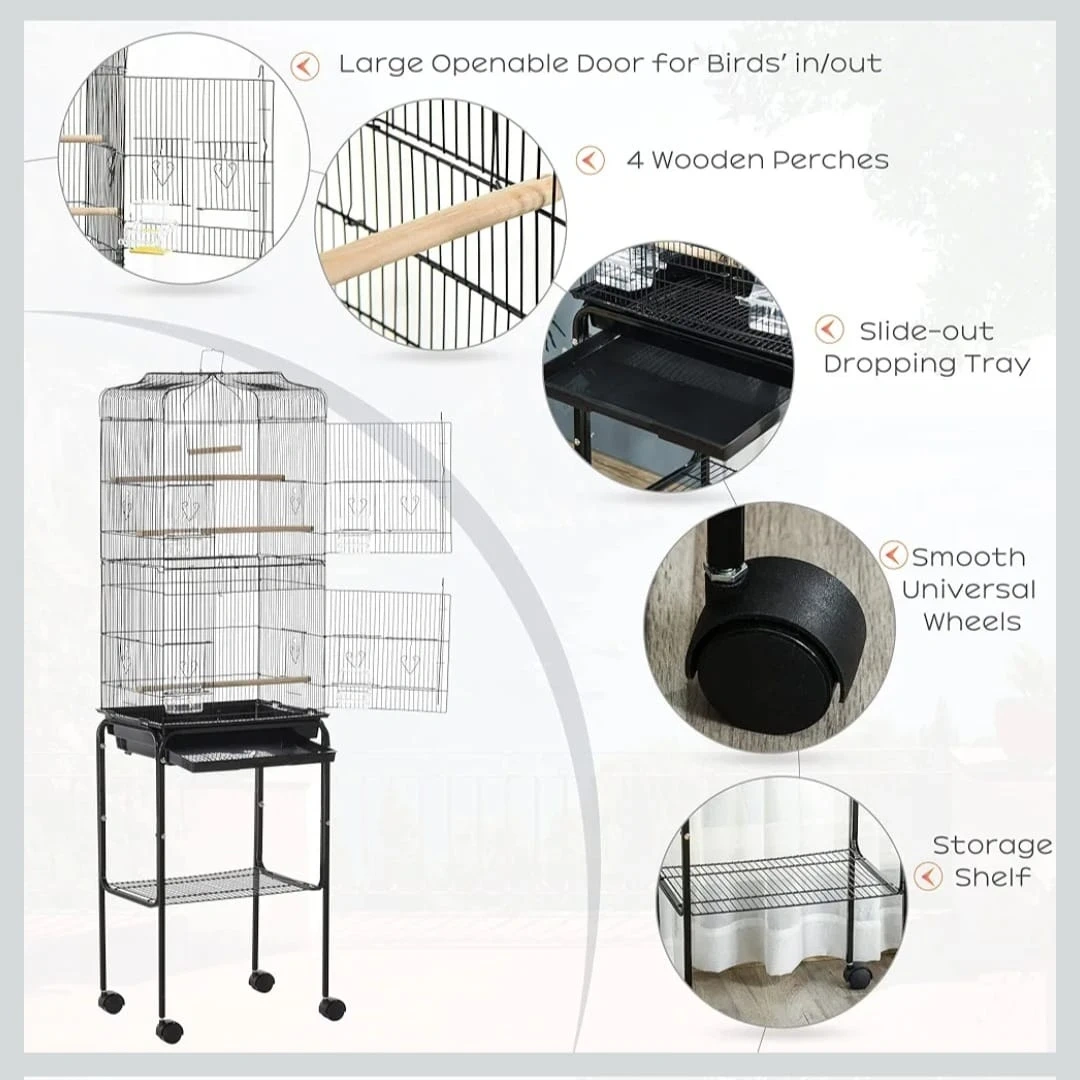 Large Openable Door for Birds' in/out

4 Wooden Perches

Slide-out Dropping Tray

Smooth Universal Wheels

Storage Shelf