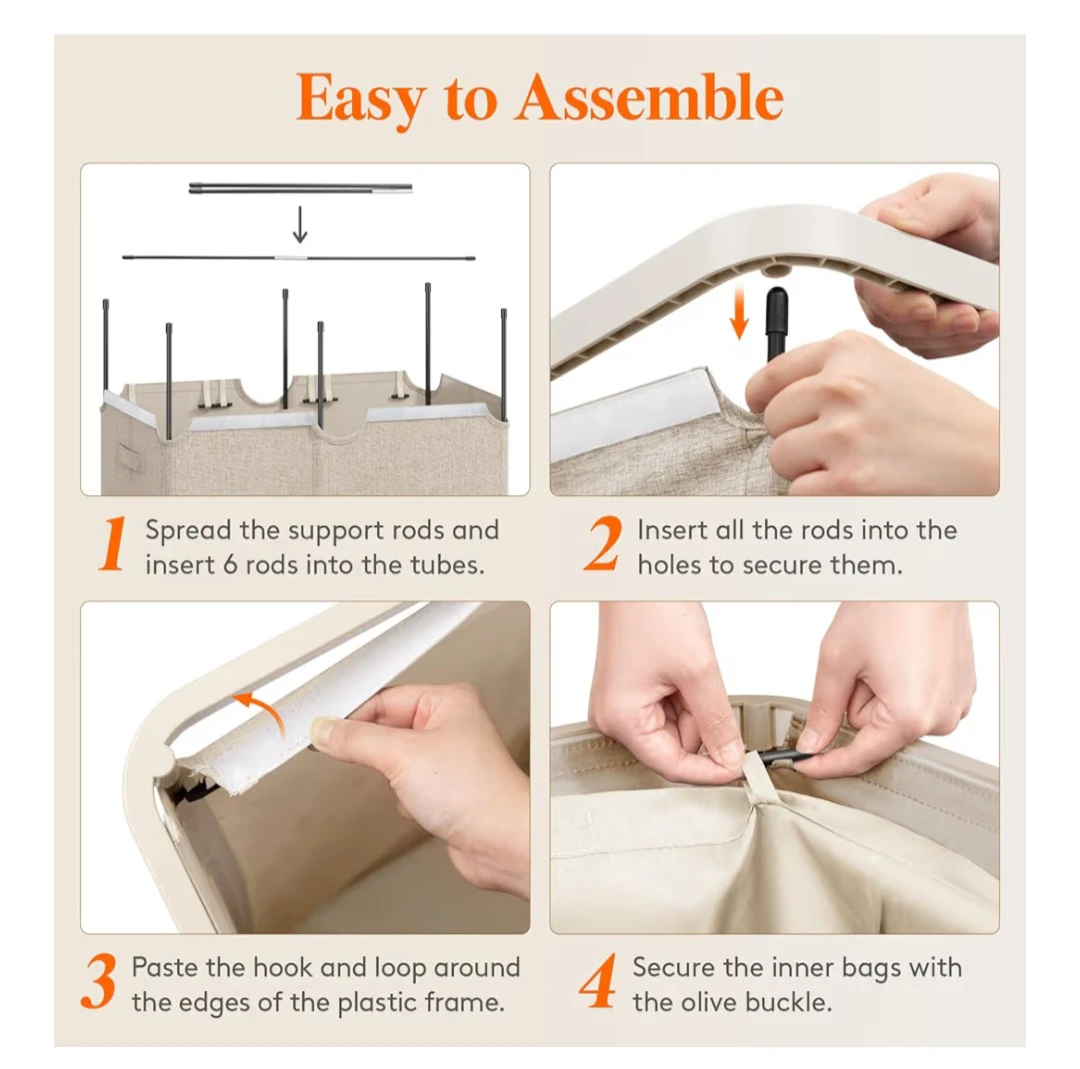 Easy to Assemble

1 Spread the support rods and insert 6 rods into the tubes.

2 Insert all the rods into the holes to secure them.

3 Paste the hook and loop around the edges of the plastic frame.

4 Secure the inner bags with the olive buckle.