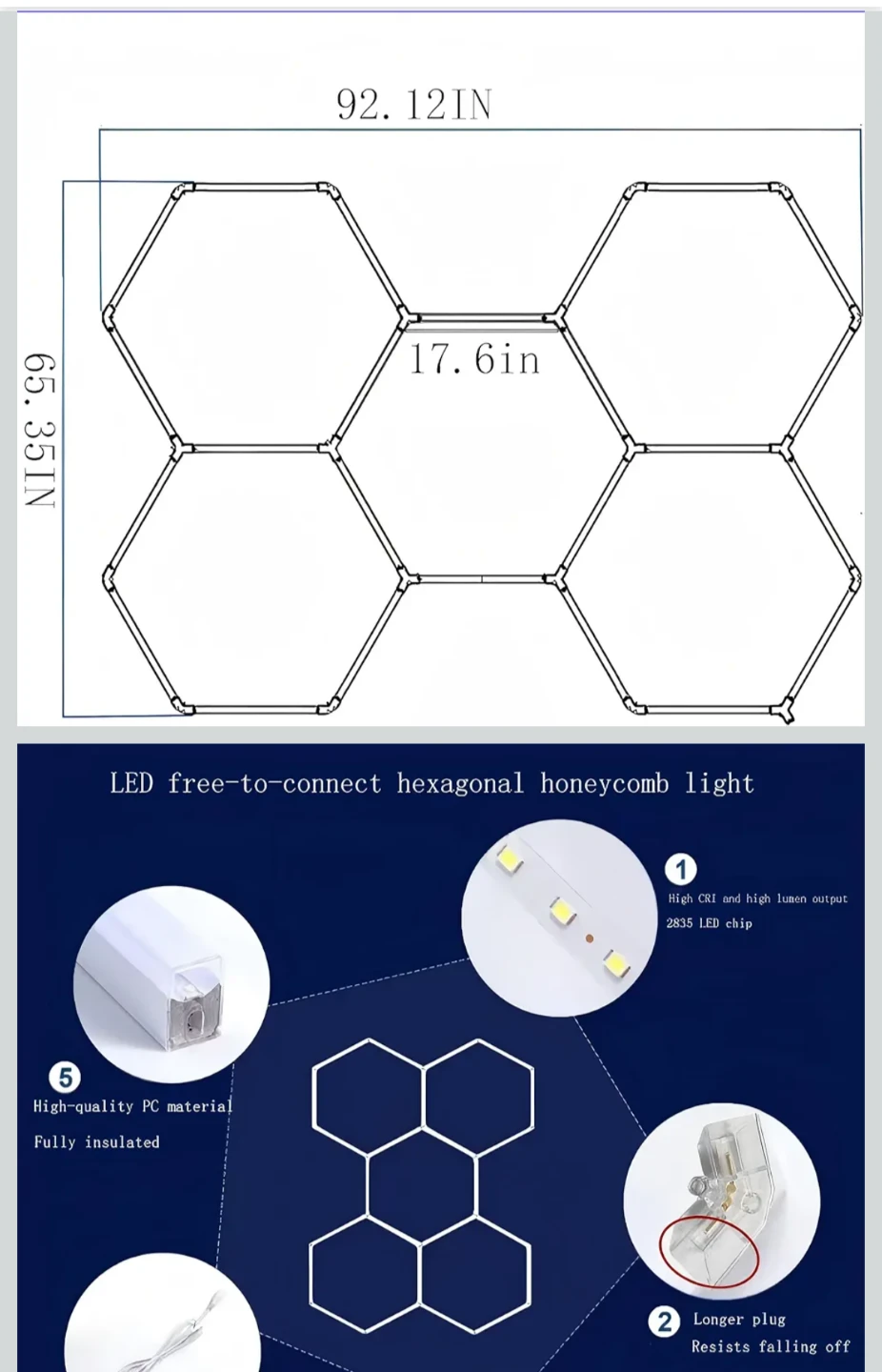 92.12IN

65.35IN

17.6in

LED free-to-connect hexagonal honeycomb light

1
High CRI and high lumen output
2835 LED chip

5
High-quality PC material
Fully insulated

2
Longer plug
Resists falling off