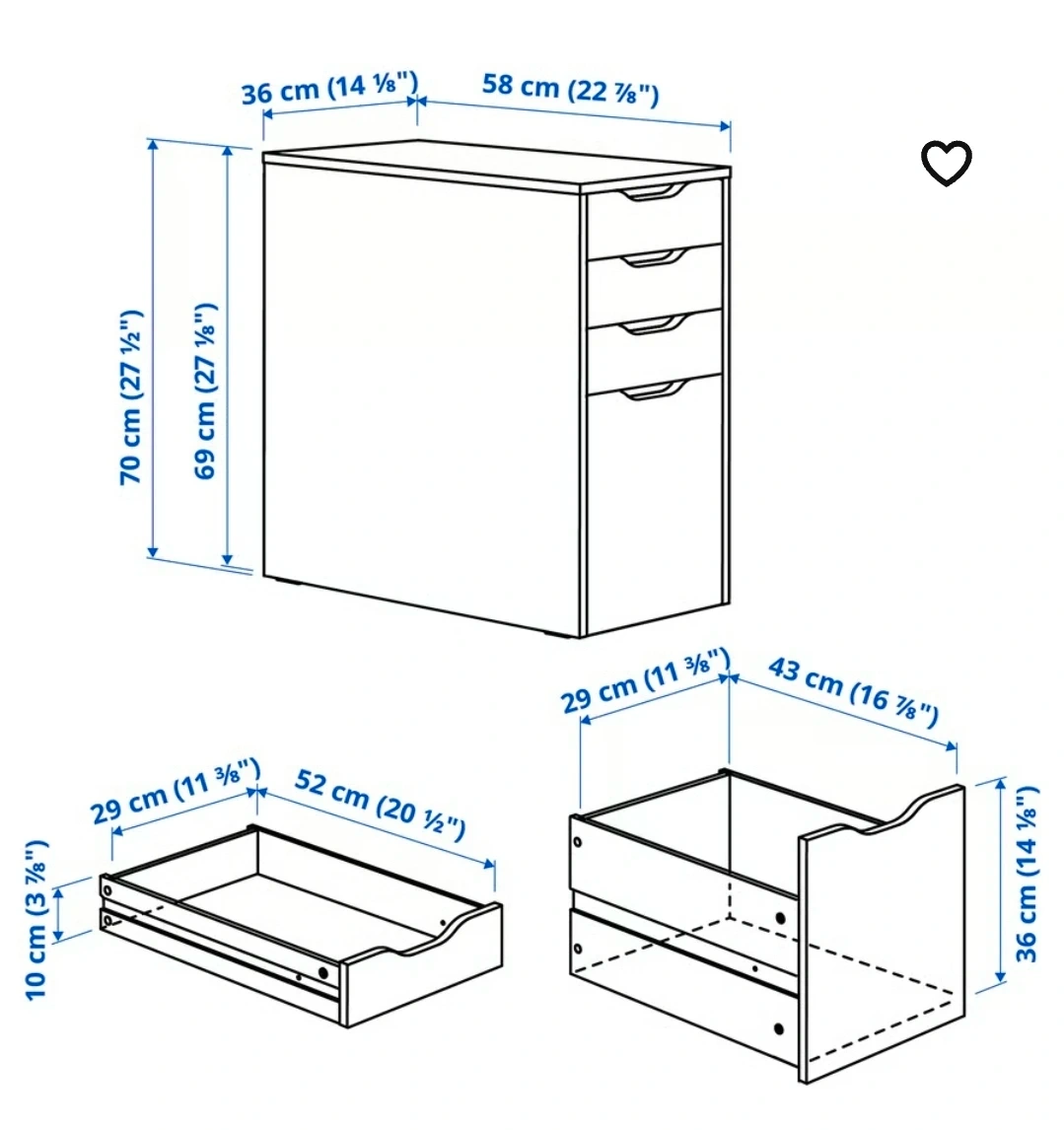 36 cm (14 ⅛")
58 cm (22 ⅞")
70 cm (27 ½")
69 cm (27 ⅛")
29 cm (11 ⅜")
43 cm (16 ⅞")
29 cm (11 ⅜")
52 cm (20 ½")
10 cm (3 ⅞")
36 cm (14 ⅛")