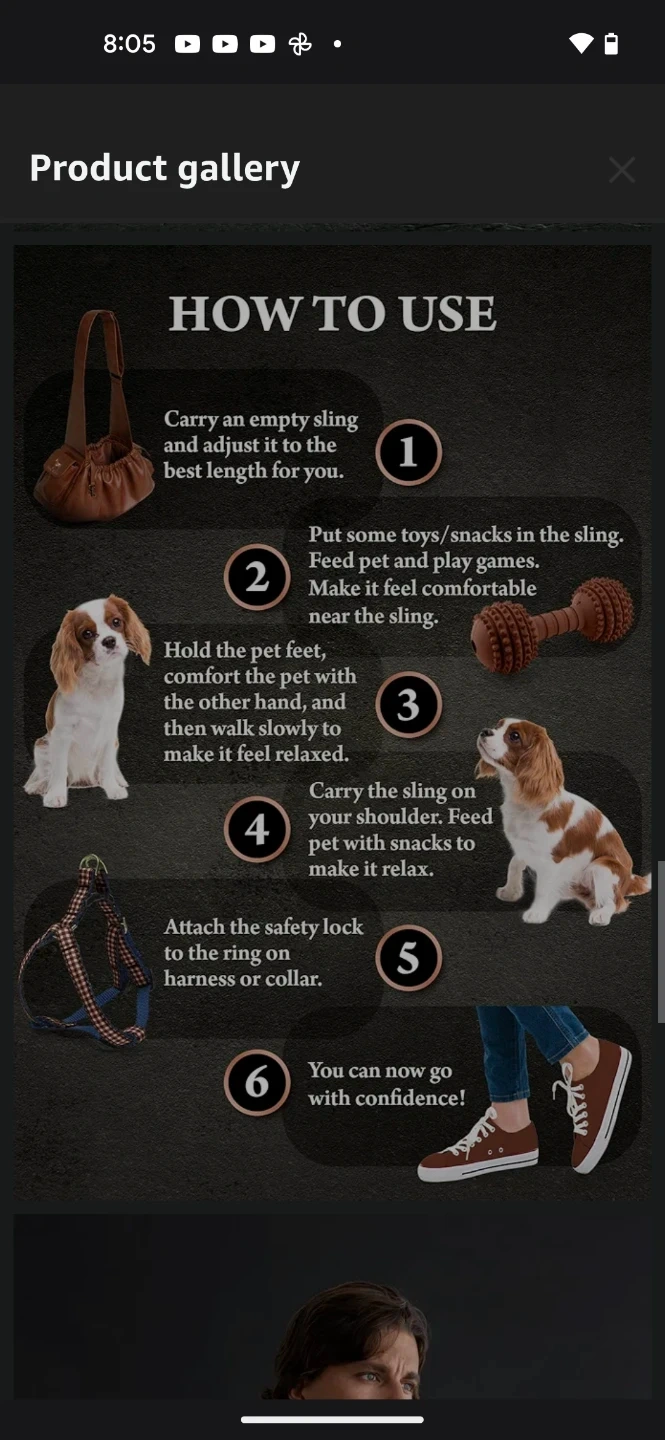 8:05

Product gallery

HOW TO USE

Carry an empty sling and adjust it to the best length for you.

1

2

Put some toys/snacks in the sling. Feed pet and play games. Make it feel comfortable near the sling.

Hold the pet feet, comfort the pet with the other hand, and then walk slowly to make it feel relaxed.

3

4

Carry the sling on your shoulder. Feed pet with snacks to make it relax.

Attach the safety lock to the ring on harness or collar.

5

6

You can now go with confidence!