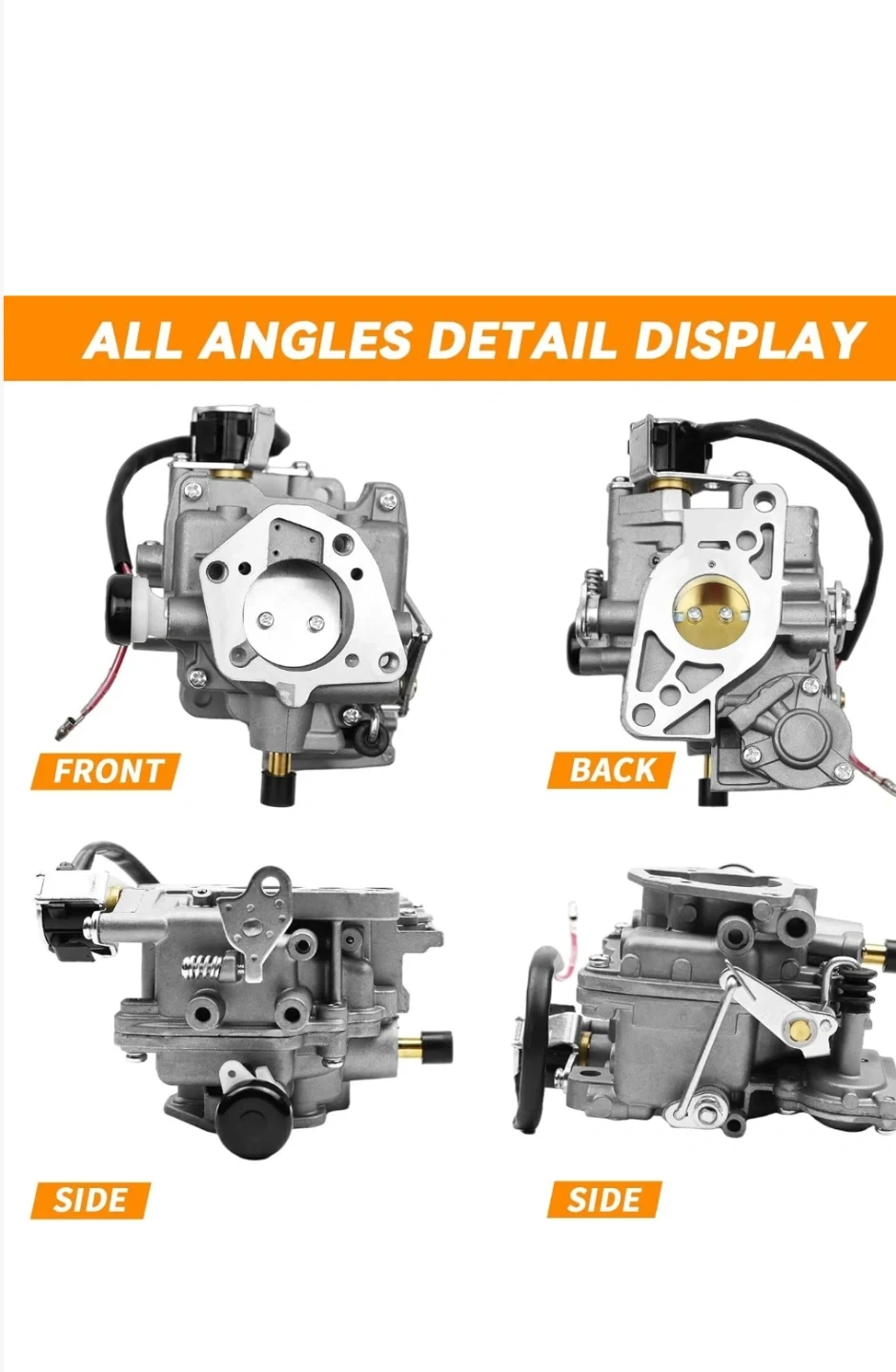 ALL ANGLES DETAIL DISPLAY

FRONT

BACK

SIDE

SIDE