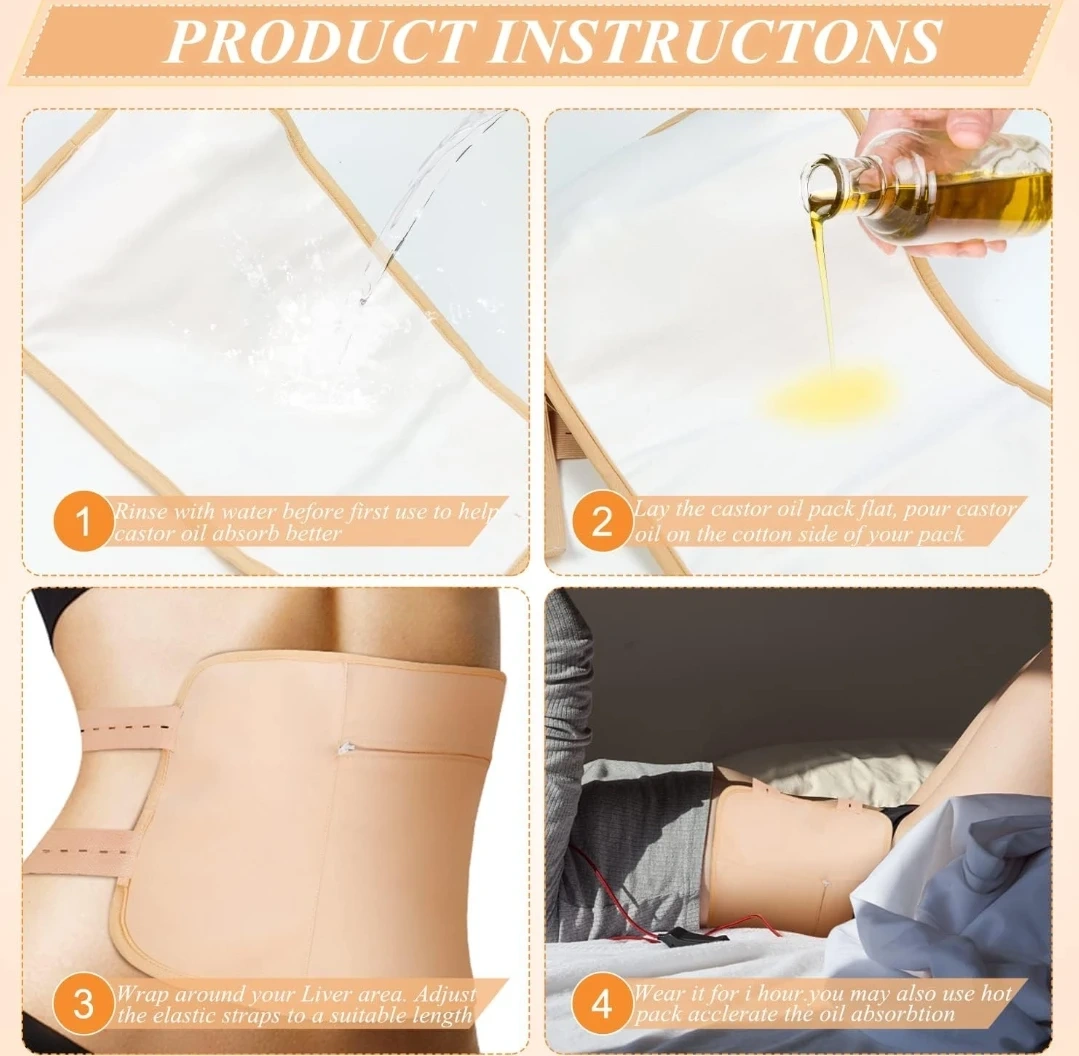 PRODUCT INSTRUCTONS

1 Rinse with water before first use to help castor oil absorb better

2 Lay the castor oil pack flat, pour castor oil on the cotton side of your pack

3 Wrap around your Liver area. Adjust the elastic straps to a suitable length

4 Wear it for i hour.you may also use hot pack acclerate the oil absorbtion