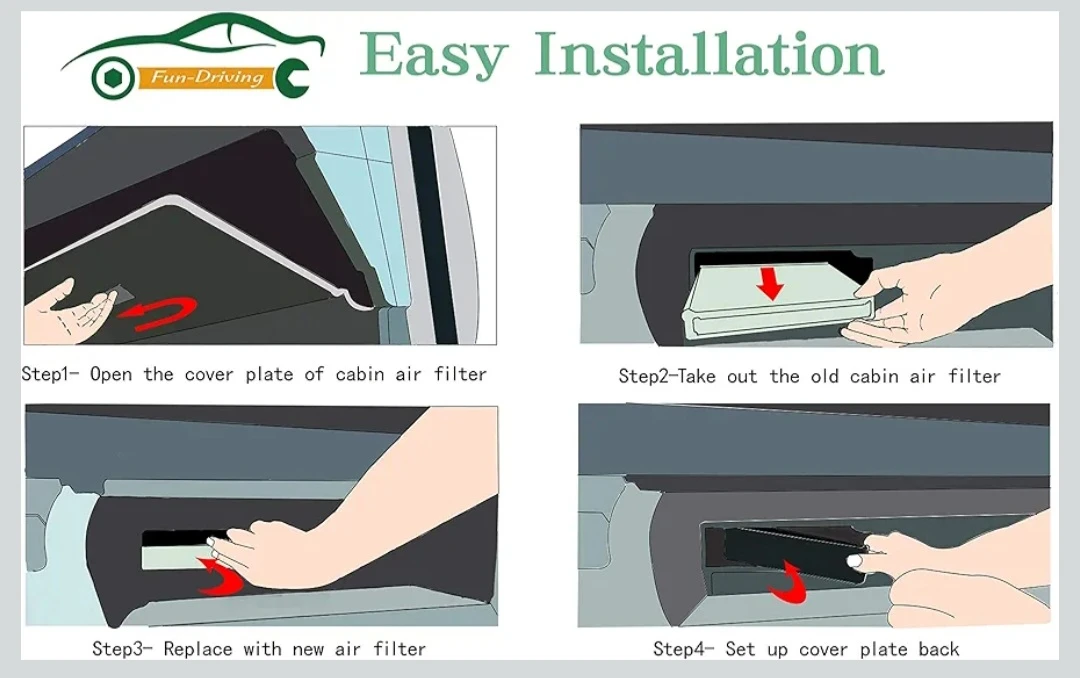 Fun-Driving

Easy Installation

Step1- Open the cover plate of cabin air filter

Step2-Take out the old cabin air filter

Step3- Replace with new air filter

Step4- Set up cover plate back