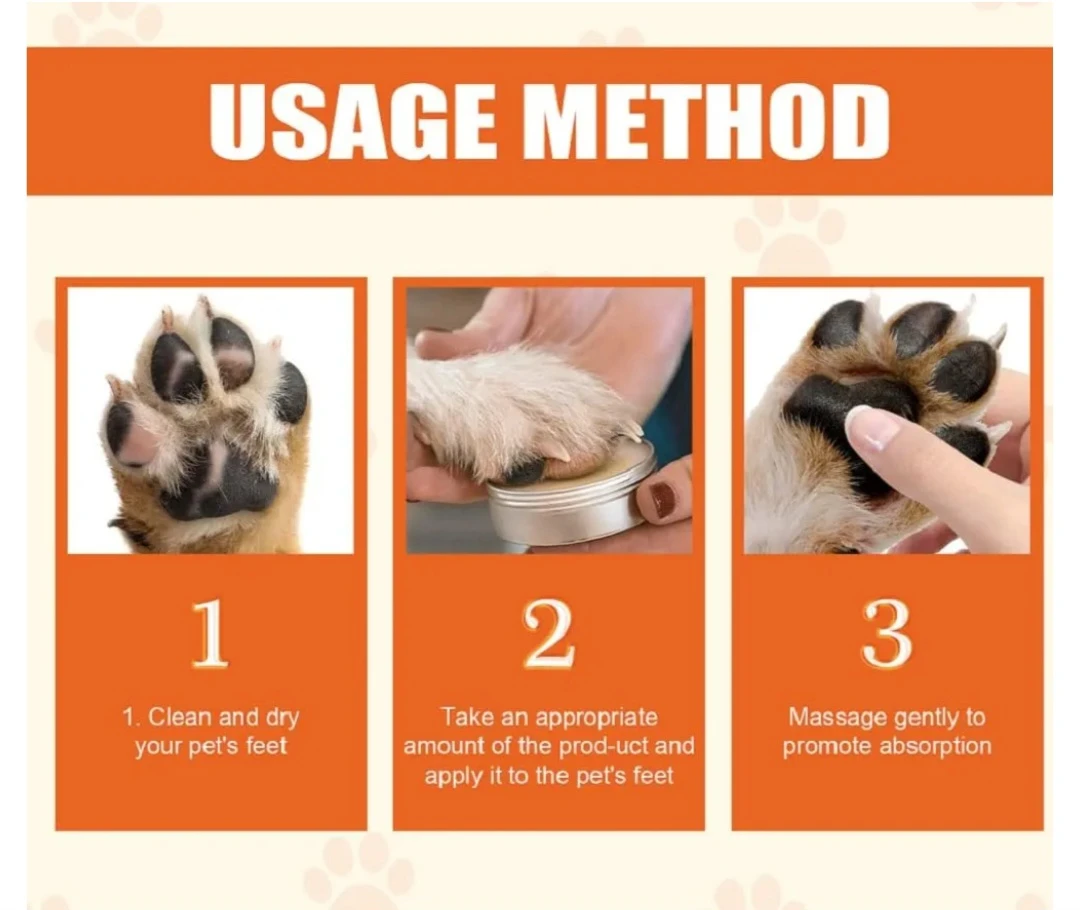 USAGE METHOD

1

1. Clean and dry your pet's feet

2

Take an appropriate amount of the prod-uct and apply it to the pet's feet

3

Massage gently to promote absorption