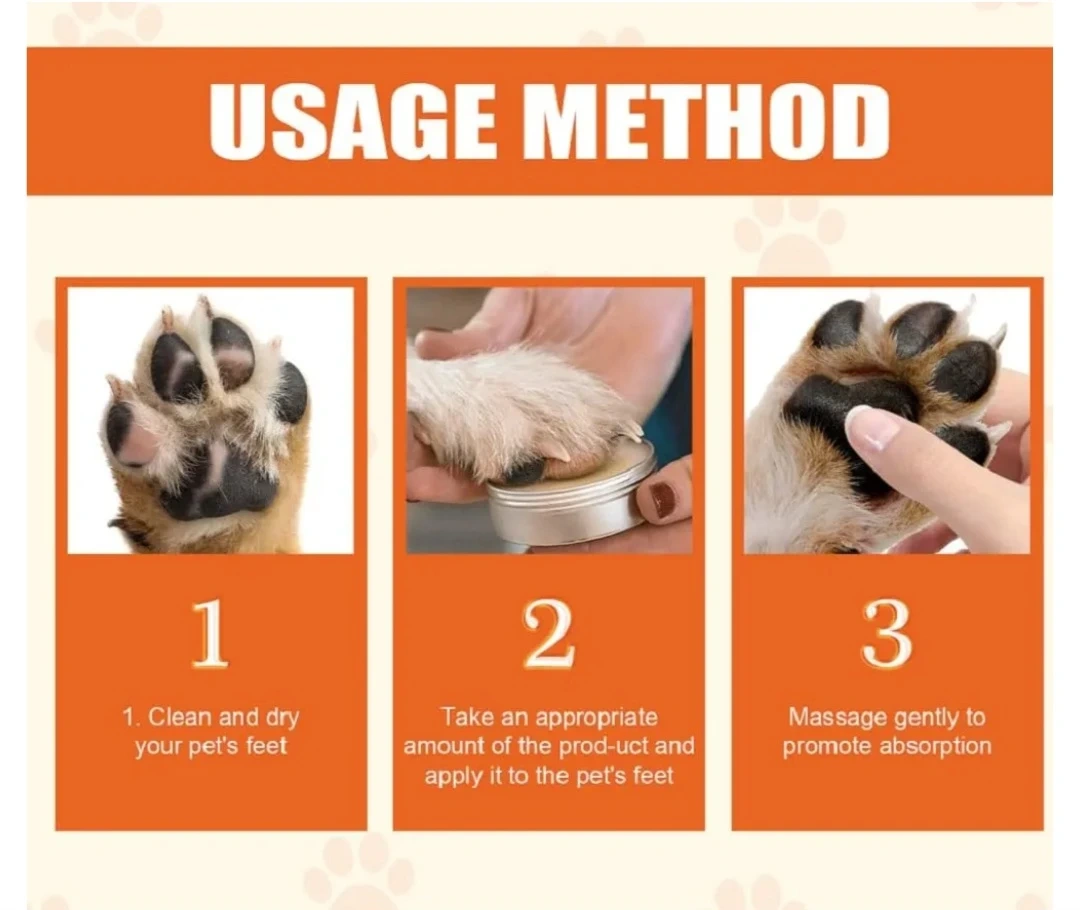 USAGE METHOD

1

1. Clean and dry your pet's feet

2

Take an appropriate amount of the prod-uct and apply it to the pet's feet

3

Massage gently to promote absorption