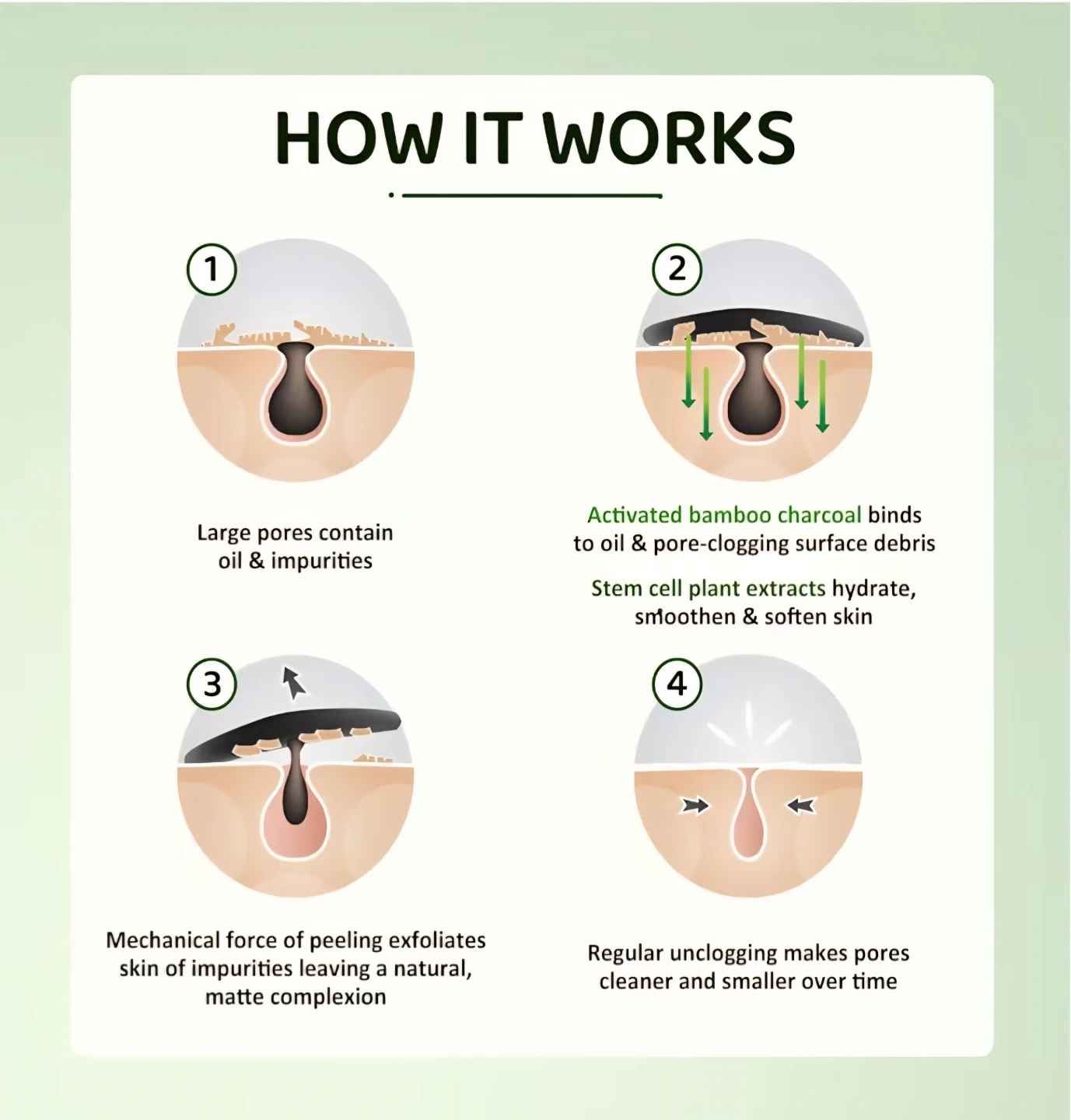 HOW IT WORKS

1

Large pores contain oil & impurities

2

Activated bamboo charcoal binds to oil & pore-clogging surface debris

Stem cell plant extracts hydrate, smoothen & soften skin

3

Mechanical force of peeling exfoliates skin of impurities leaving a natural, matte complexion

4

Regular unclogging makes pores cleaner and smaller over time