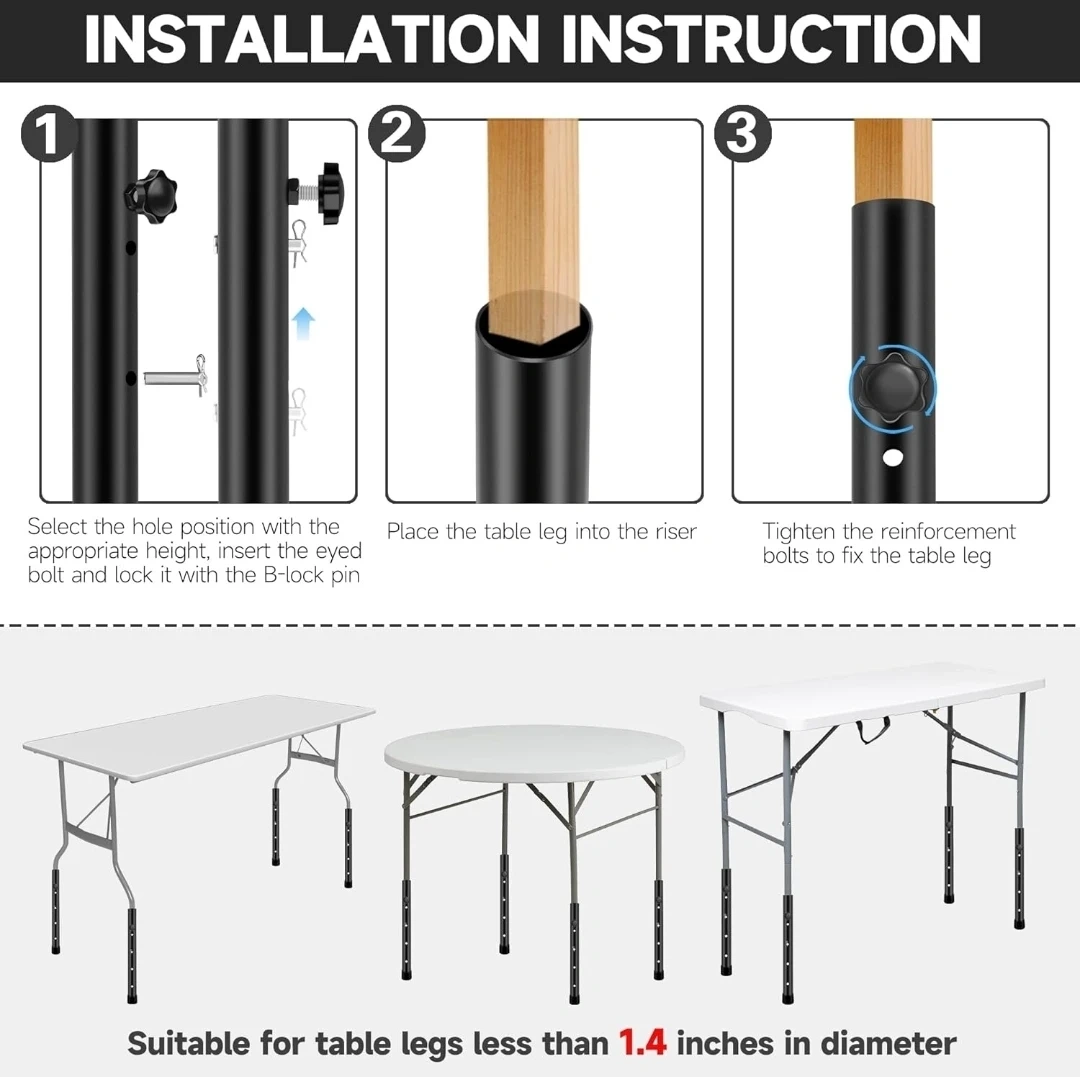 INSTALLATION INSTRUCTION

1

Select the hole position with the appropriate height, insert the eyed bolt and lock it with the B-lock pin

2

Place the table leg into the riser

3

Tighten the reinforcement bolts to fix the table leg

Suitable for table legs less than 1.4 inches in diameter