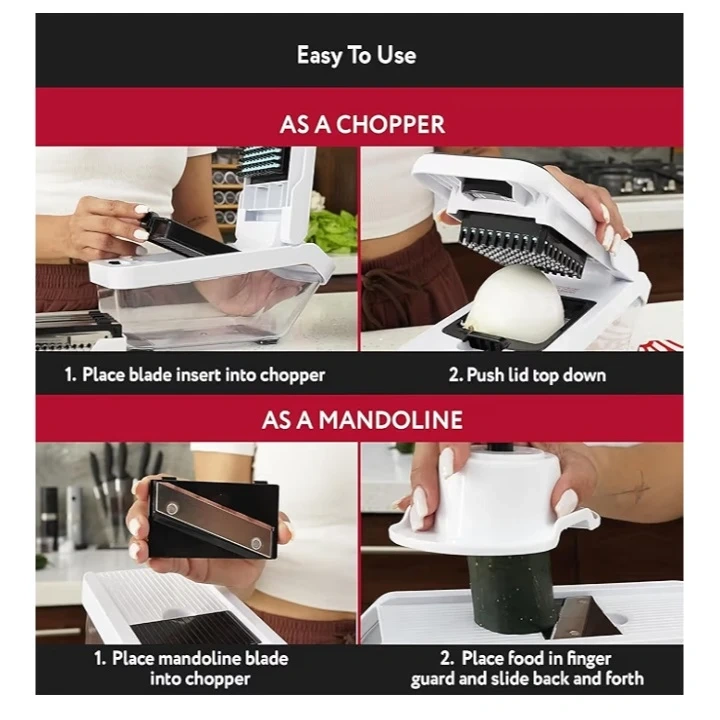 Easy To Use

AS A CHOPPER

1. Place blade insert into chopper

2. Push lid top down

AS A MANDOLINE

1. Place mandoline blade into chopper

2. Place food in finger guard and slide back and forth