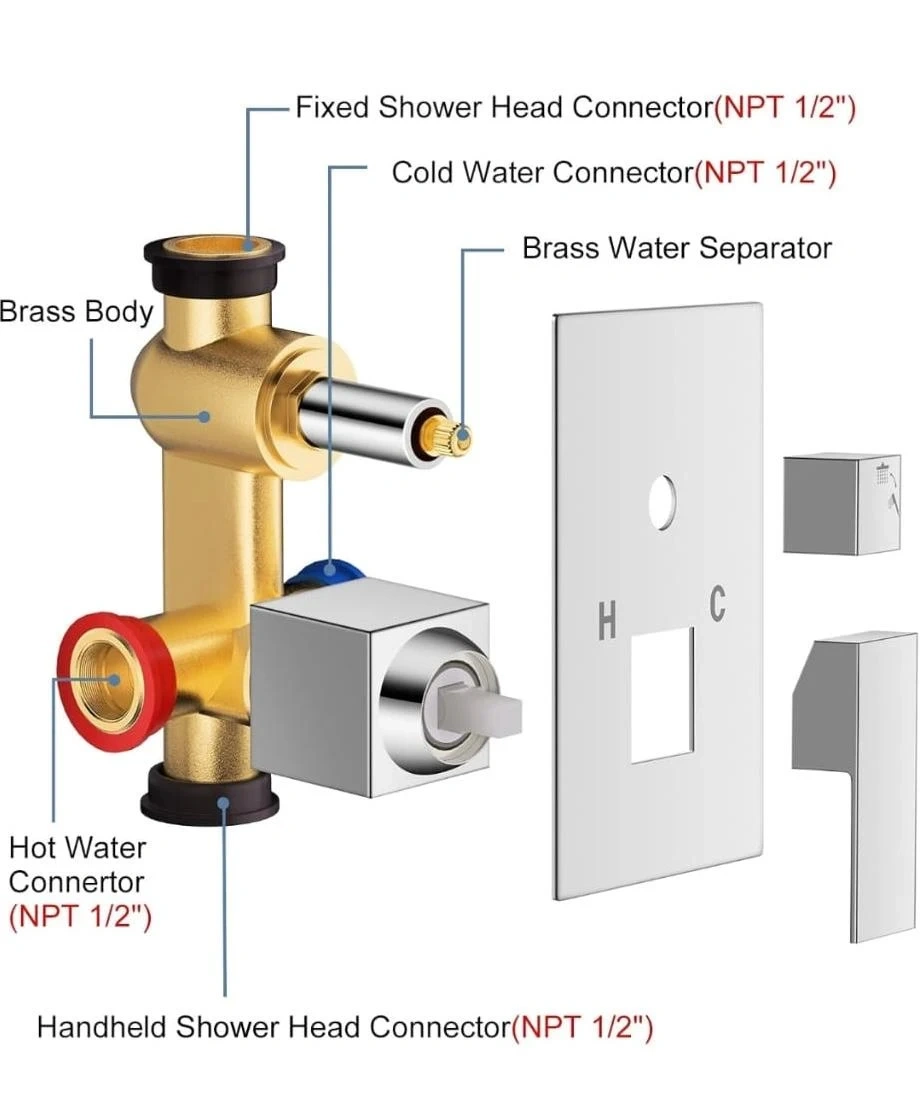 Fixed Shower Head Connector(NPT 1/2")

Cold Water Connector(NPT 1/2")

Brass Water Separator

Brass Body

H C

Hot Water Connertor (NPT 1/2")

Handheld Shower Head Connector(NPT 1/2")