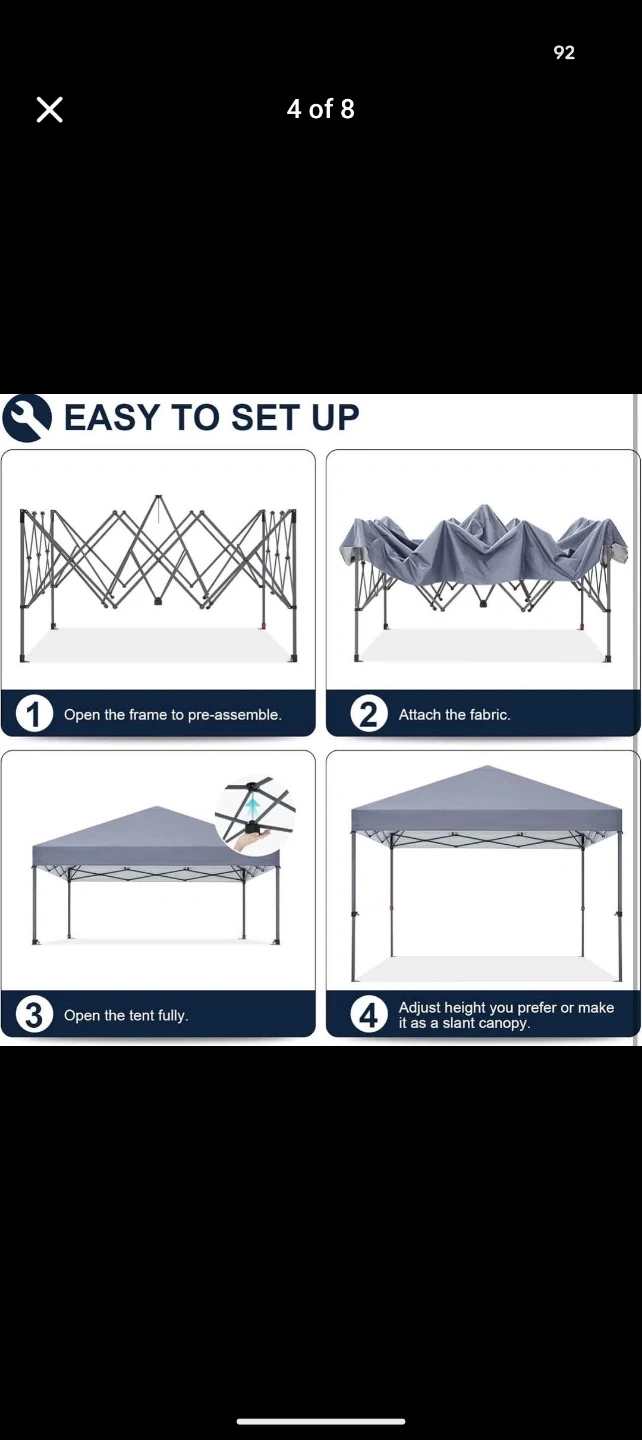 92

4 of 8

EASY TO SET UP

1 Open the frame to pre-assemble.

2 Attach the fabric.

3 Open the tent fully.

4 Adjust height you prefer or make it as a slant canopy.