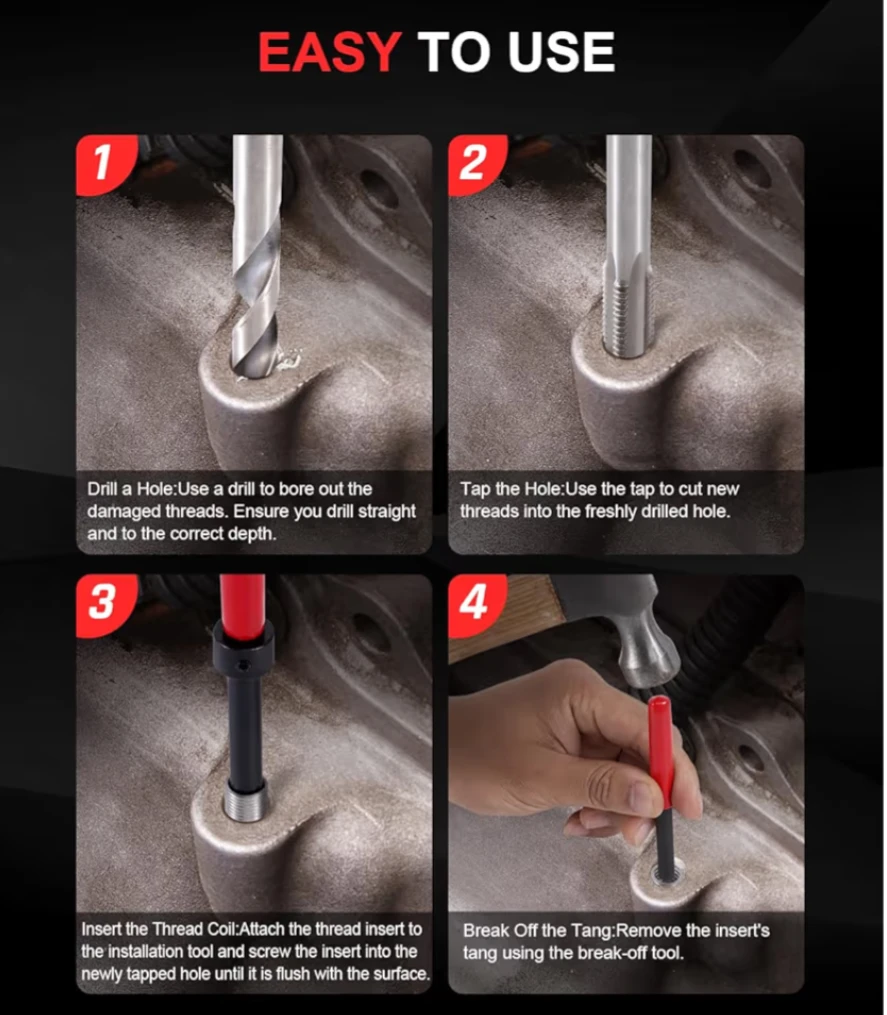 EASY TO USE

1

Drill a Hole:Use a drill to bore out the damaged threads. Ensure you drill straight and to the correct depth.

2

Tap the Hole:Use the tap to cut new threads into the freshly drilled hole.

3

Insert the Thread Coil:Attach the thread insert to the installation tool and screw the insert into the newly tapped hole until it is flush with the surface.

4

Break Off the Tang:Remove the insert's tang using the break-off tool.