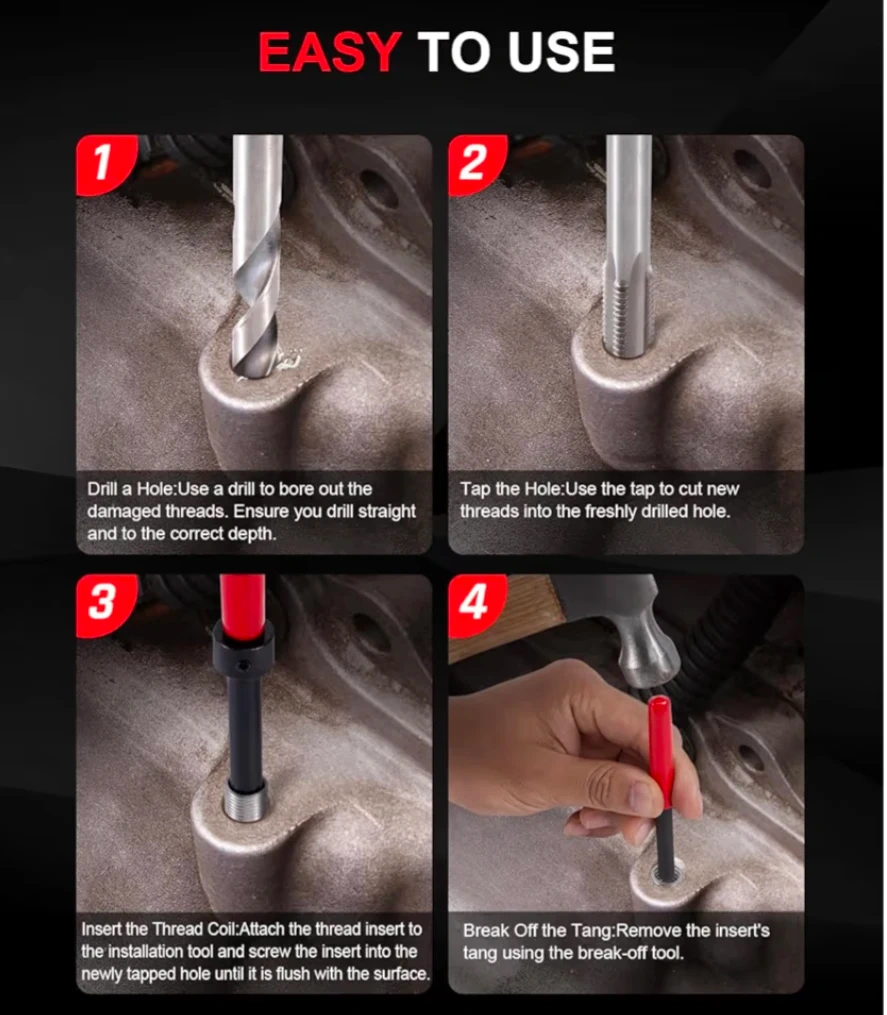 EASY TO USE

1

Drill a Hole:Use a drill to bore out the damaged threads. Ensure you drill straight and to the correct depth.

2

Tap the Hole:Use the tap to cut new threads into the freshly drilled hole.

3

Insert the Thread Coil:Attach the thread insert to the installation tool and screw the insert into the newly tapped hole until it is flush with the surface.

4

Break Off the Tang:Remove the insert's tang using the break-off tool.