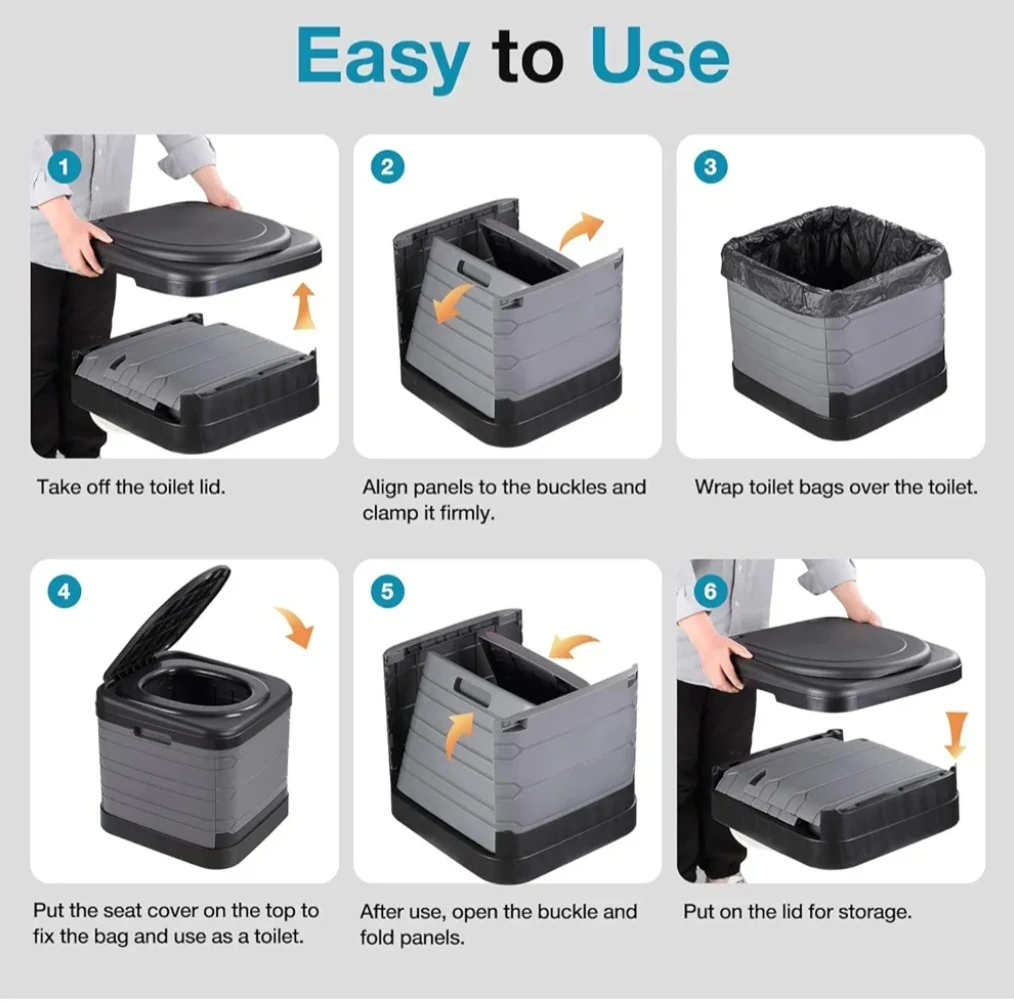 Easy to Use

1

Take off the toilet lid.

2

Align panels to the buckles and clamp it firmly.

3

Wrap toilet bags over the toilet.

4

Put the seat cover on the top to fix the bag and use as a toilet.

5

After use, open the buckle and fold panels.

6

Put on the lid for storage.