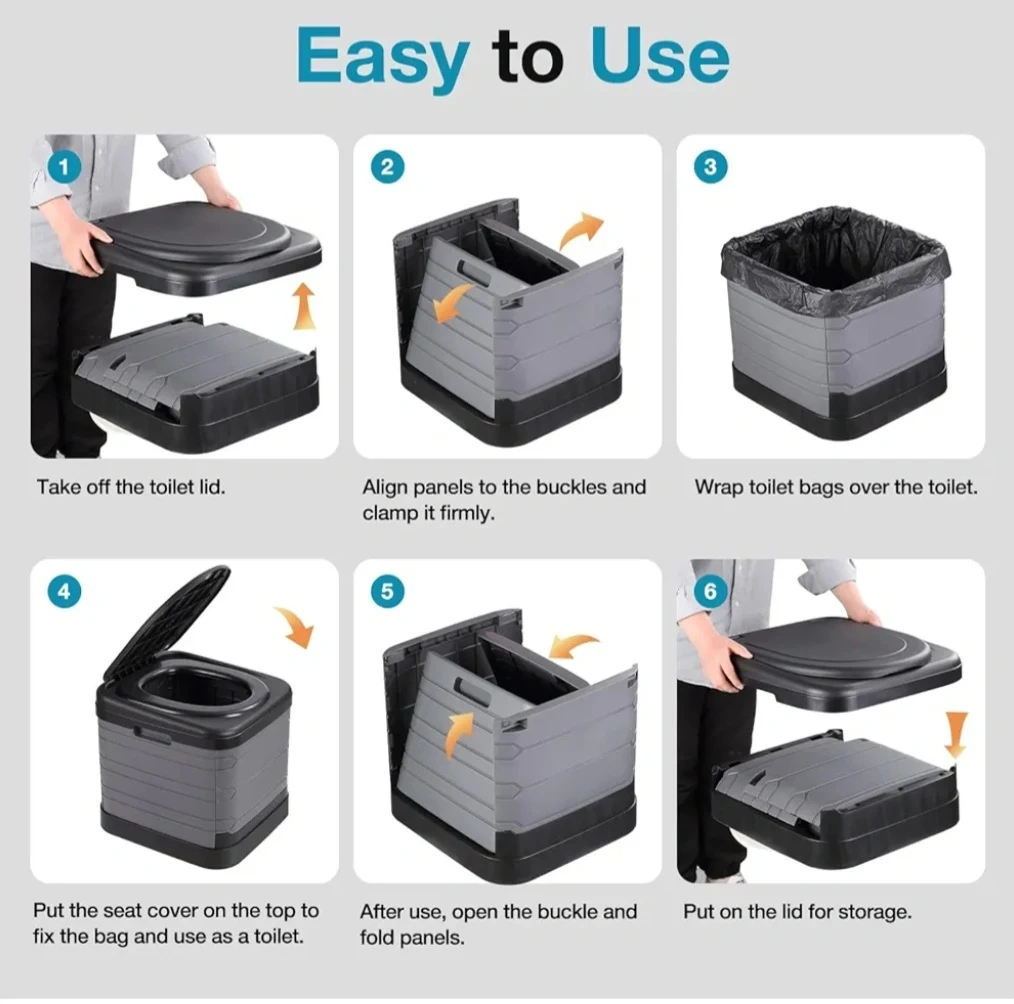 Easy to Use

1

Take off the toilet lid.

2

Align panels to the buckles and clamp it firmly.

3

Wrap toilet bags over the toilet.

4

Put the seat cover on the top to fix the bag and use as a toilet.

5

After use, open the buckle and fold panels.

6

Put on the lid for storage.