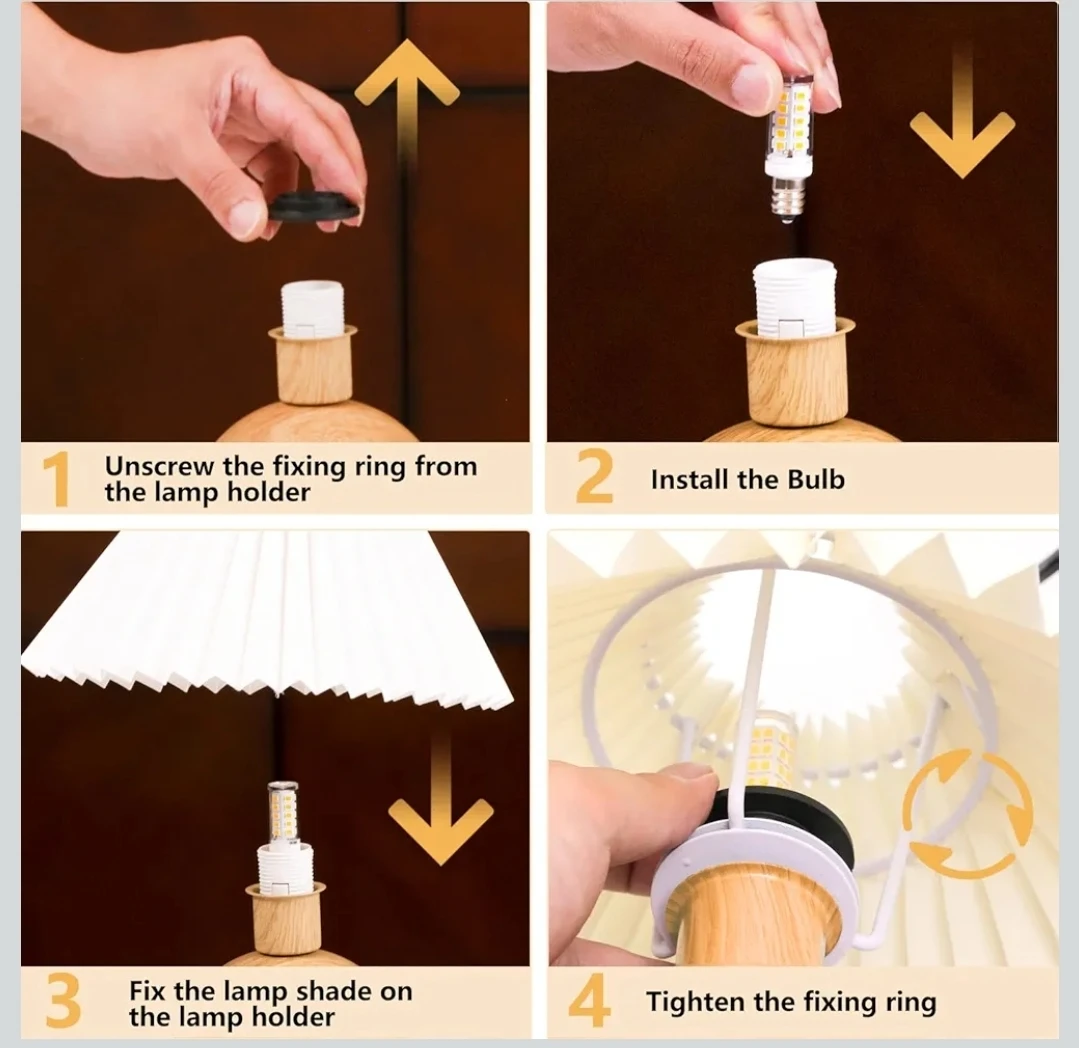 1 Unscrew the fixing ring from the lamp holder

2 Install the Bulb

3 Fix the lamp shade on the lamp holder

4 Tighten the fixing ring