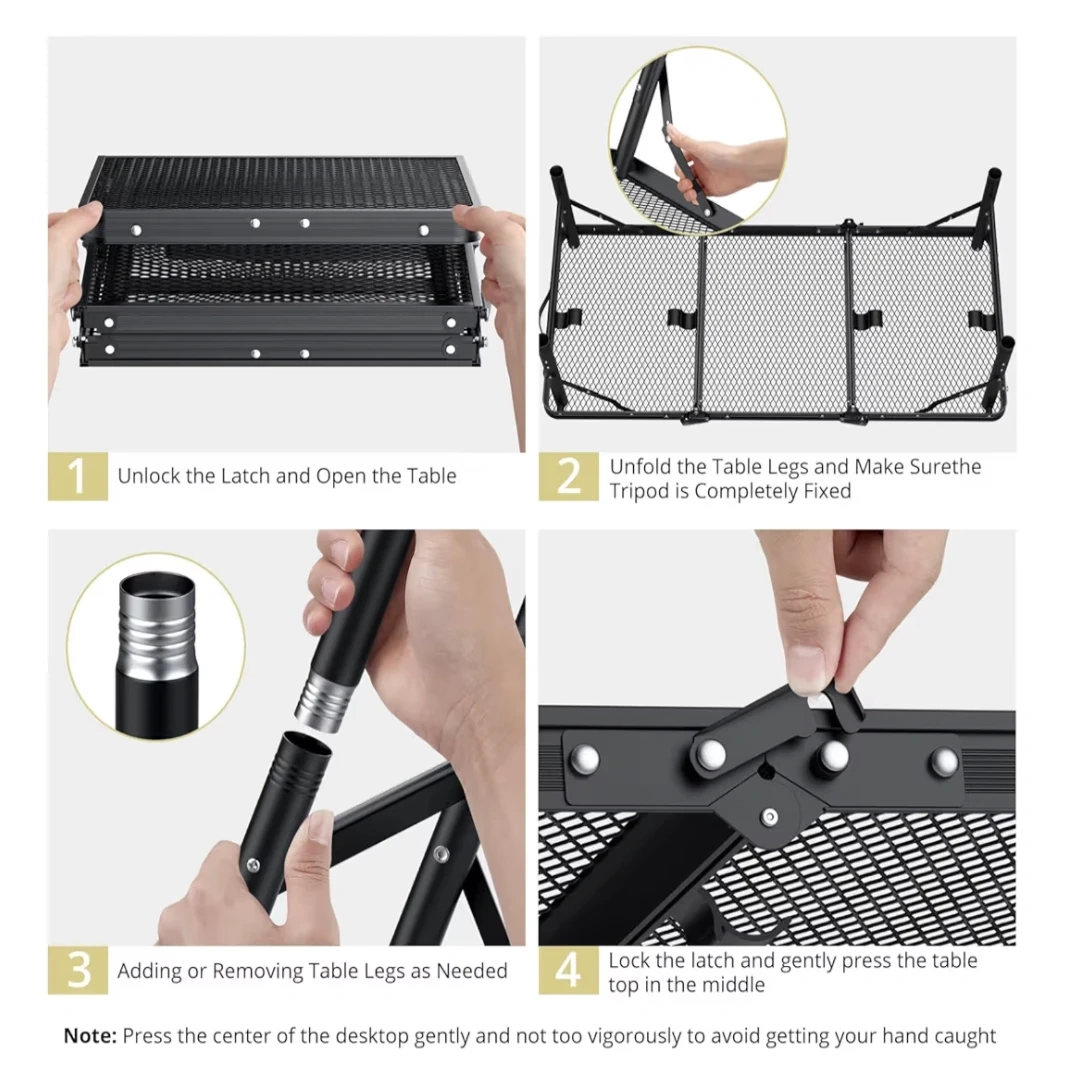 1 Unlock the Latch and Open the Table

2 Unfold the Table Legs and Make Surethe Tripod is Completely Fixed

3 Adding or Removing Table Legs as Needed

4 Lock the latch and gently press the table top in the middle

Note: Press the center of the desktop gently and not too vigorously to avoid getting your hand caught