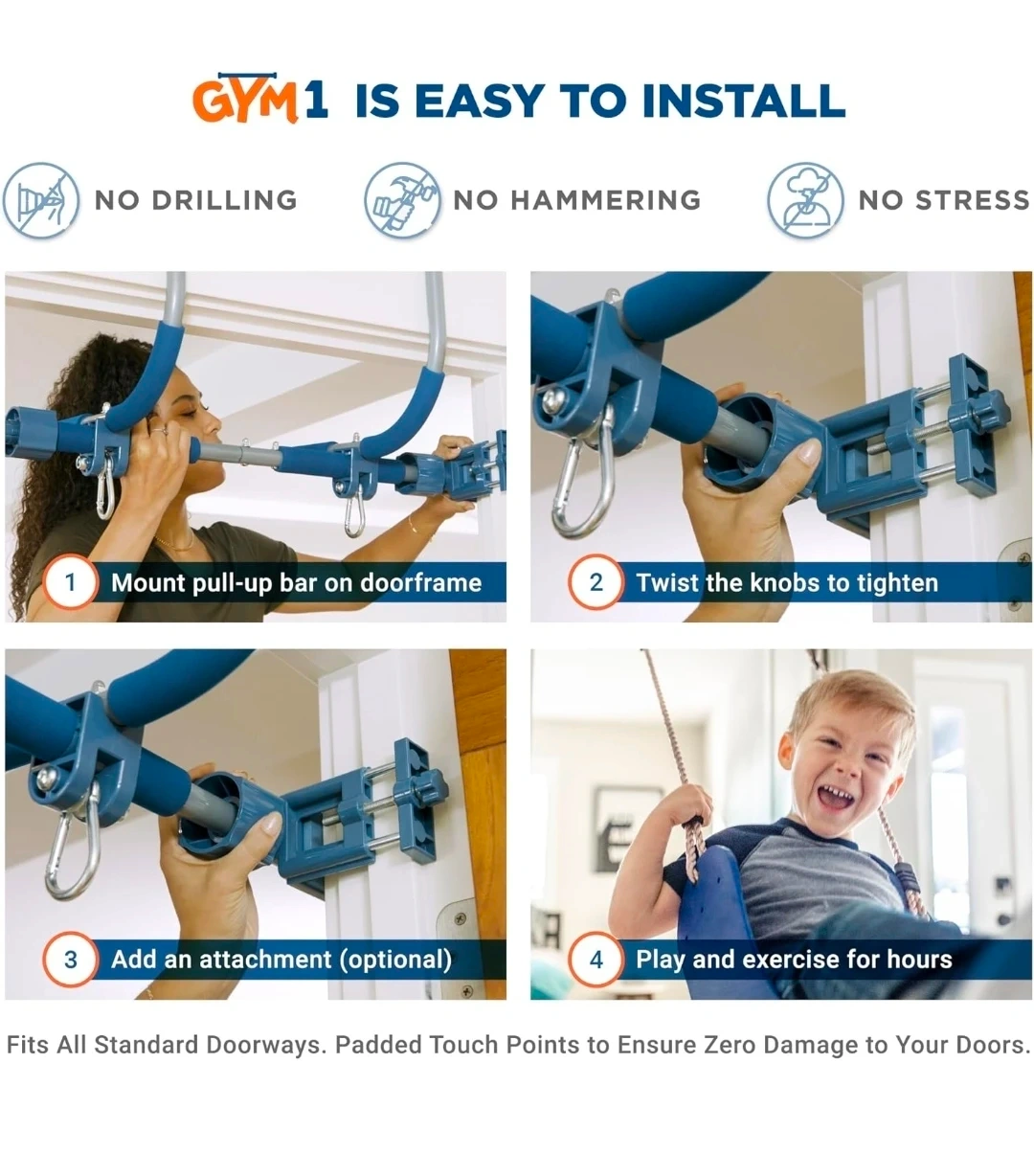 GYM1 IS EASY TO INSTALL

NO DRILLING

NO HAMMERING

NO STRESS

1 Mount pull-up bar on doorframe

2 Twist the knobs to tighten

3 Add an attachment (optional)

4 Play and exercise for hours

Fits All Standard Doorways. Padded Touch Points to Ensure Zero Damage to Your Doors.