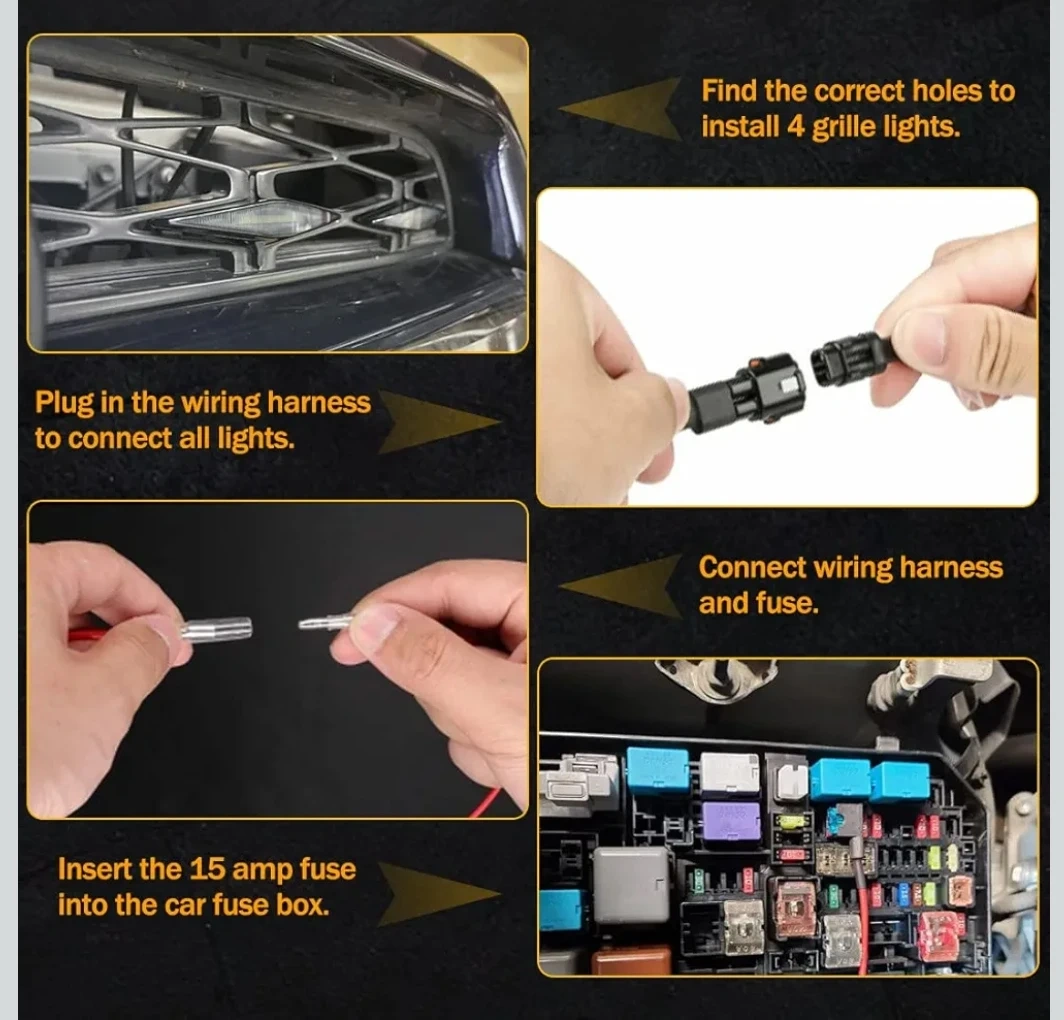 Find the correct holes to install 4 grille lights.

Plug in the wiring harness to connect all lights.

Connect wiring harness and fuse.

Insert the 15 amp fuse into the car fuse box.