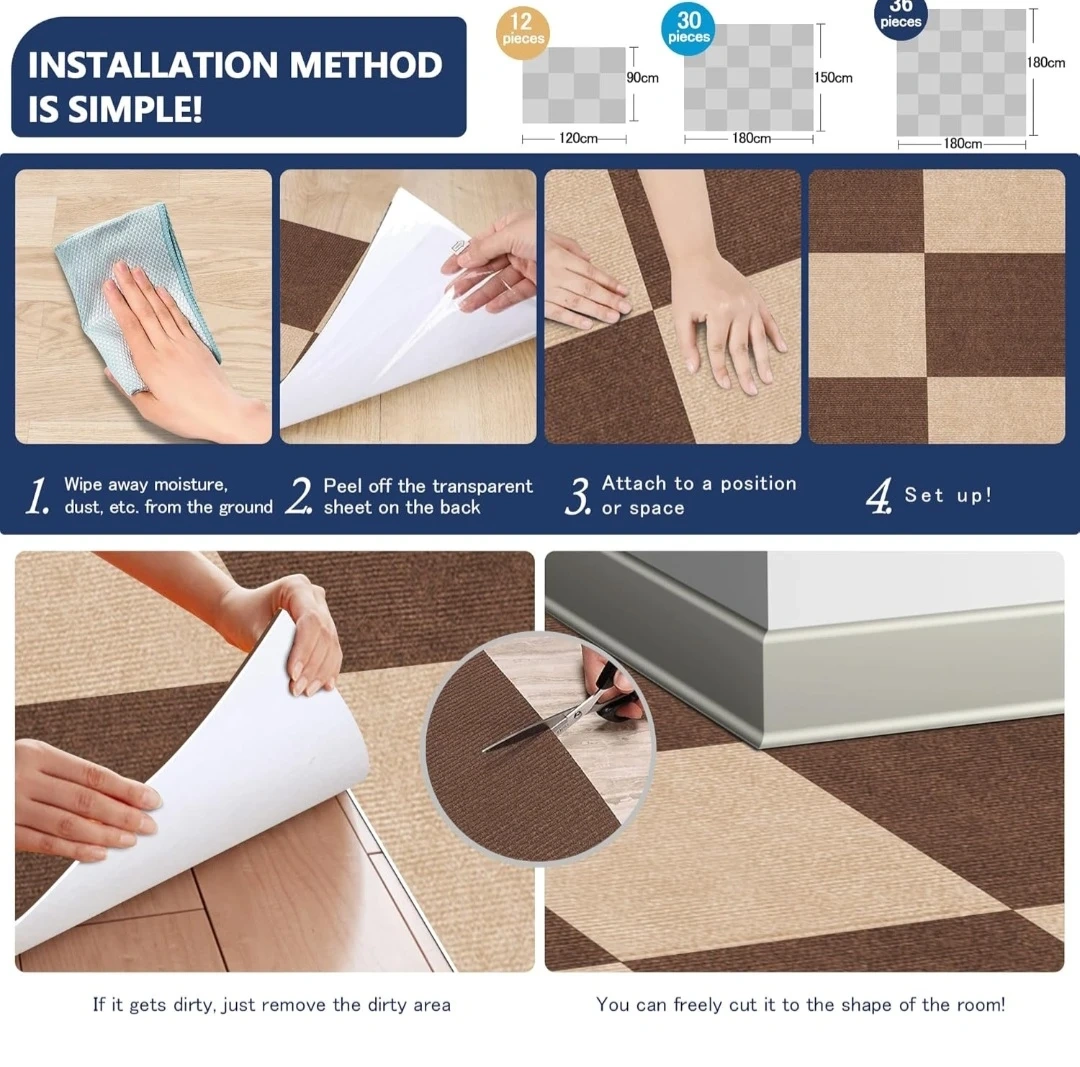 INSTALLATION METHOD IS SIMPLE!

12 pieces
90cm
120cm

30 pieces
150cm
180cm

36 pieces
180cm
180cm

1. Wipe away moisture, dust, etc. from the ground

2. Peel off the transparent sheet on the back

3. Attach to a position or space

4. Set up!

If it gets dirty, just remove the dirty area

You can freely cut it to the shape of the room!