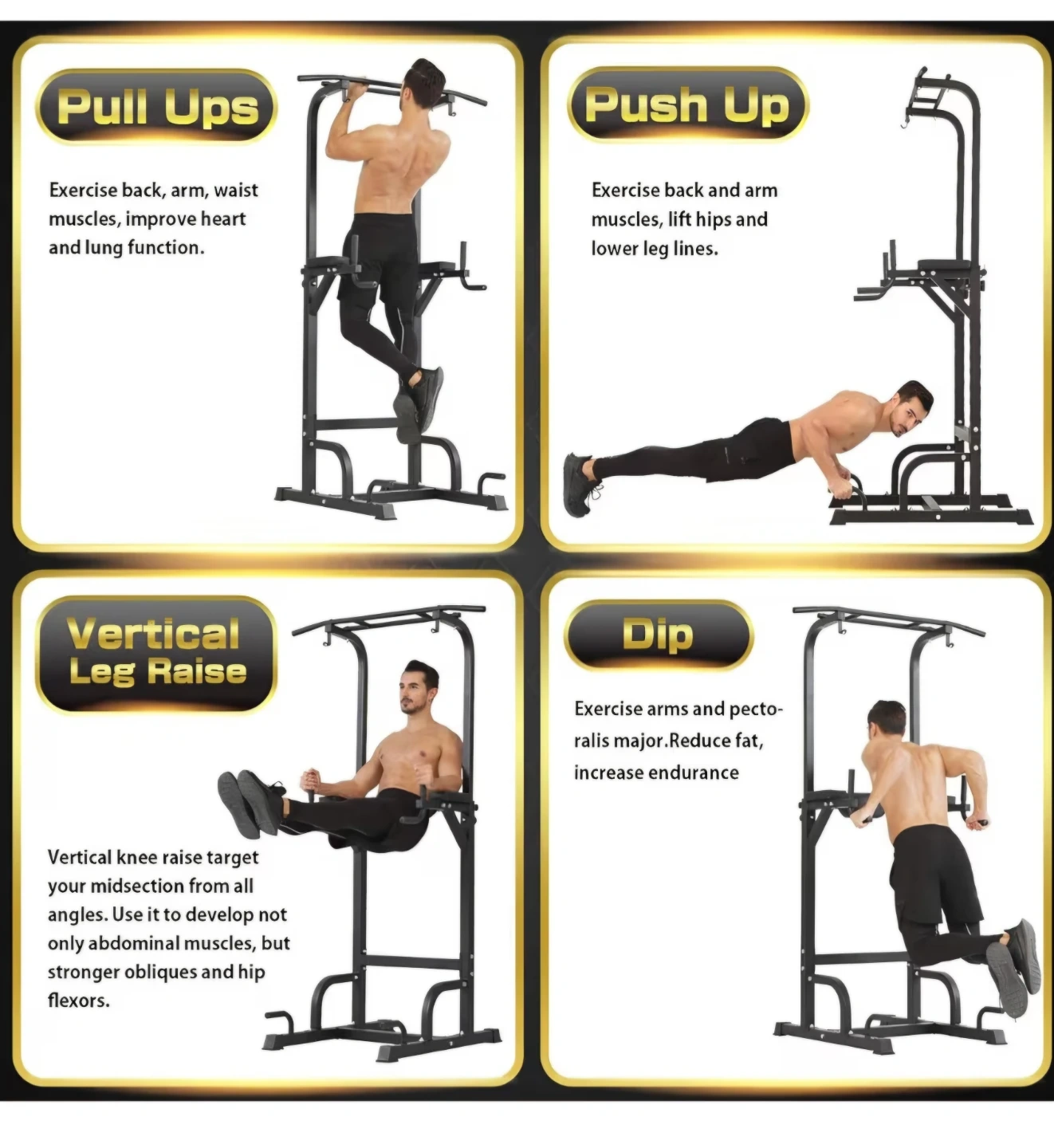 Pull Ups

Exercise back, arm, waist muscles, improve heart and lung function.

Push Up

Exercise back and arm muscles, lift hips and lower leg lines.

Vertical Leg Raise

Vertical knee raise target your midsection from all angles. Use it to develop not only abdominal muscles, but stronger obliques and hip flexors.

Dip

Exercise arms and pectoralis major.Reduce fat, increase endurance