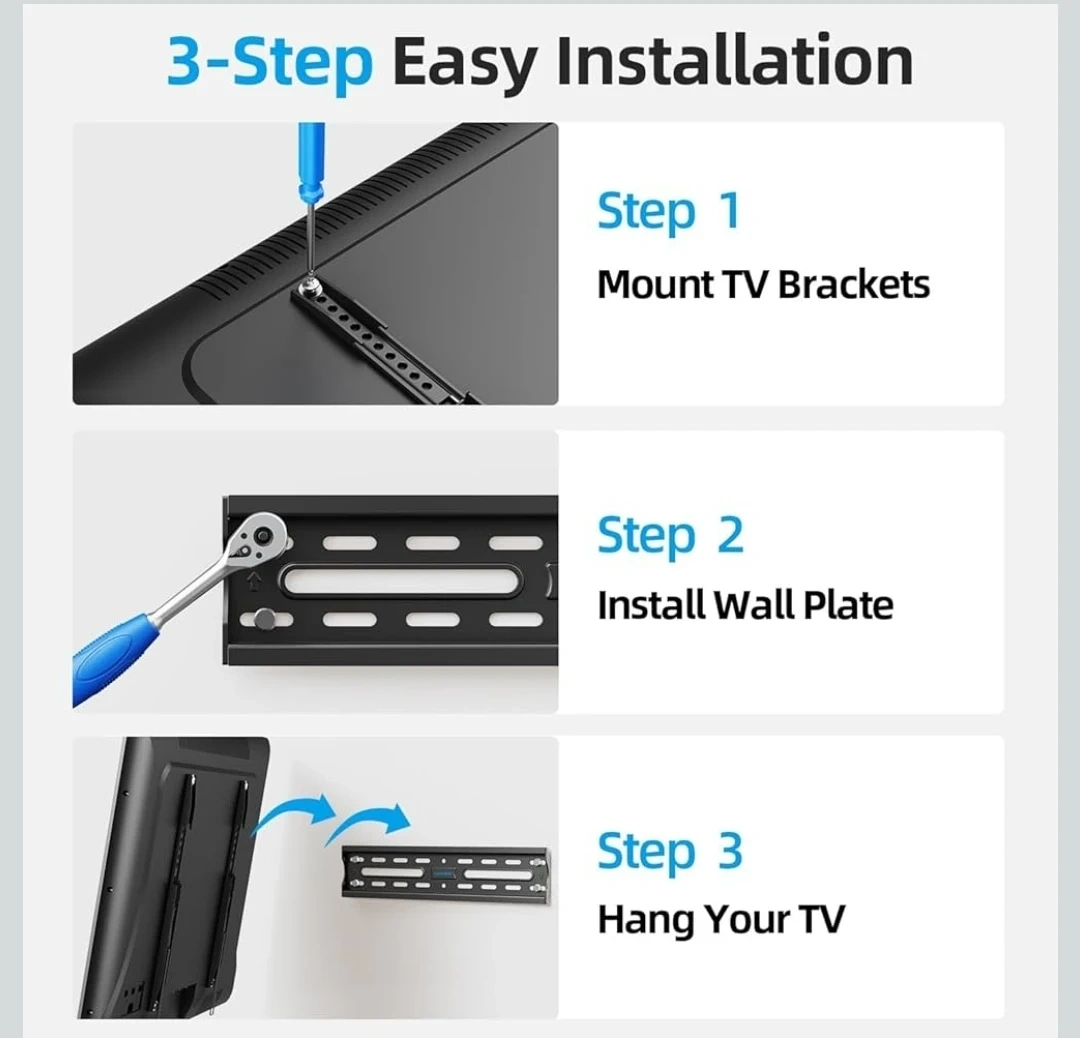 3-Step Easy Installation

Step 1
Mount TV Brackets

Step 2
Install Wall Plate

Step 3
Hang Your TV