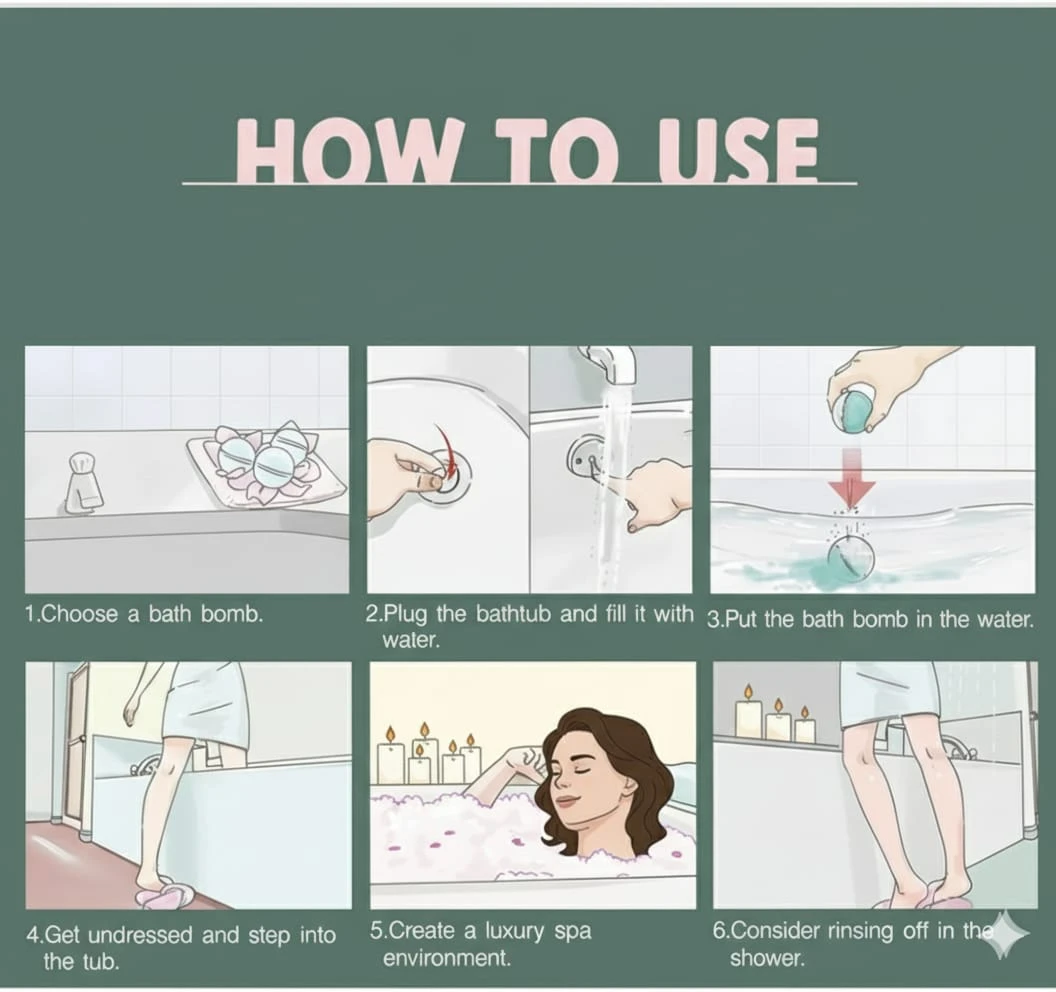 HOW TO USE

1.Choose a bath bomb.

2.Plug the bathtub and fill it with water.

3.Put the bath bomb in the water.

4.Get undressed and step into the tub.

5.Create a luxury spa environment.

6.Consider rinsing off in the shower.