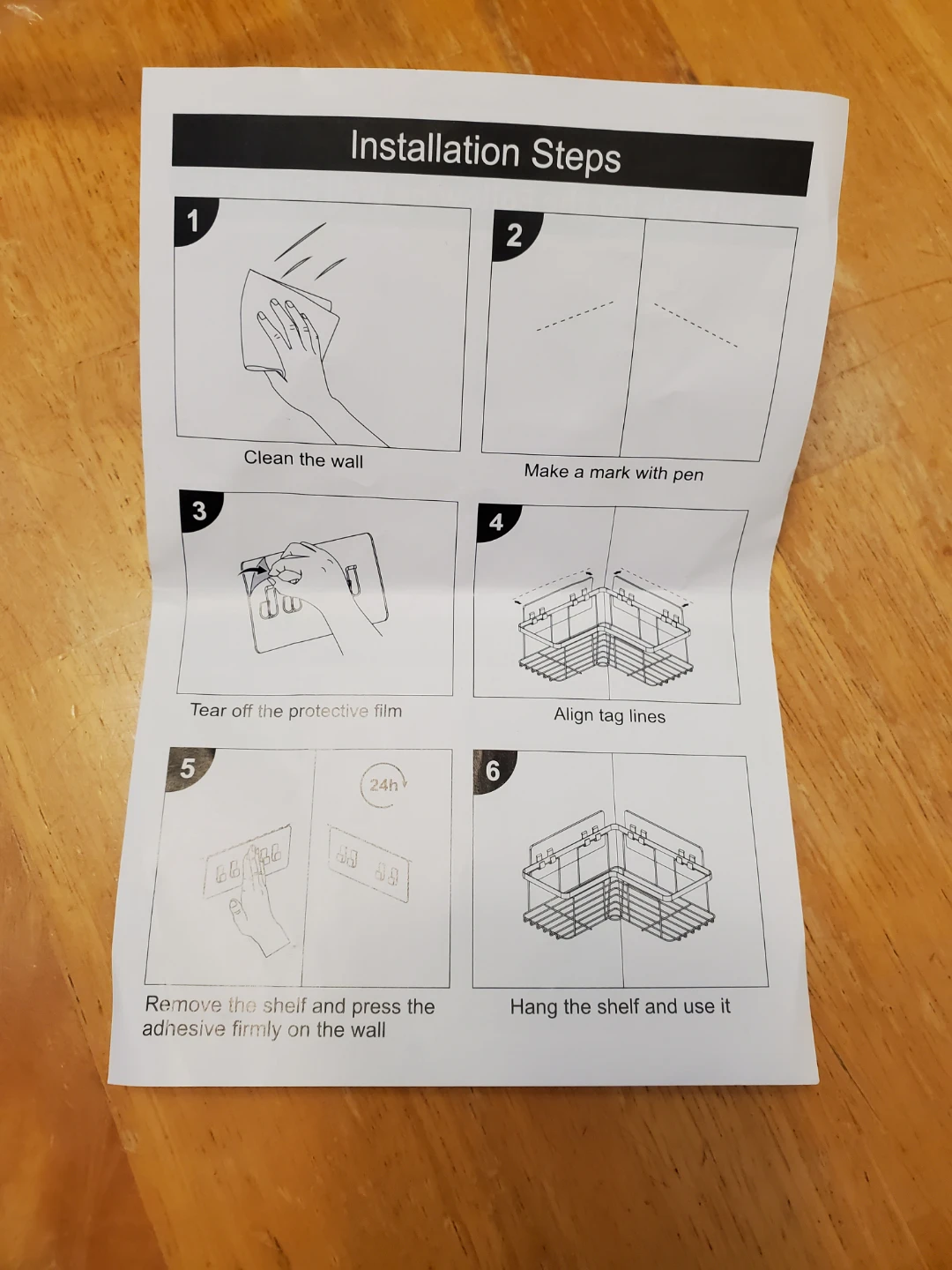 Installation Steps

1

Clean the wall

2

Make a mark with pen

3

Tear off the protective film

4

Align tag lines

5

24h

Remove the shelf and press the adhesive firmly on the wall

6

Hang the shelf and use it