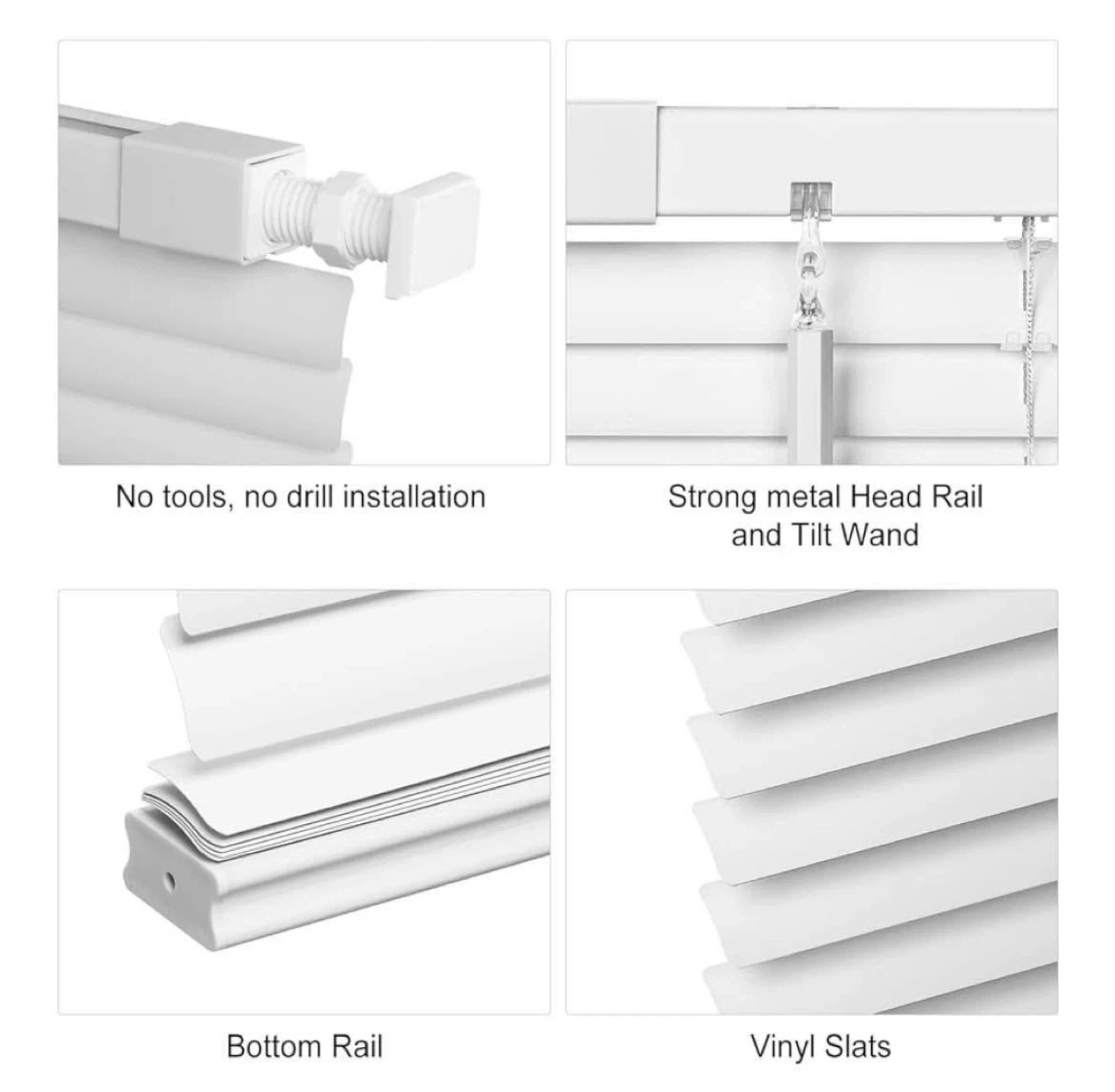 No tools, no drill installation

Strong metal Head Rail and Tilt Wand

Bottom Rail

Vinyl Slats