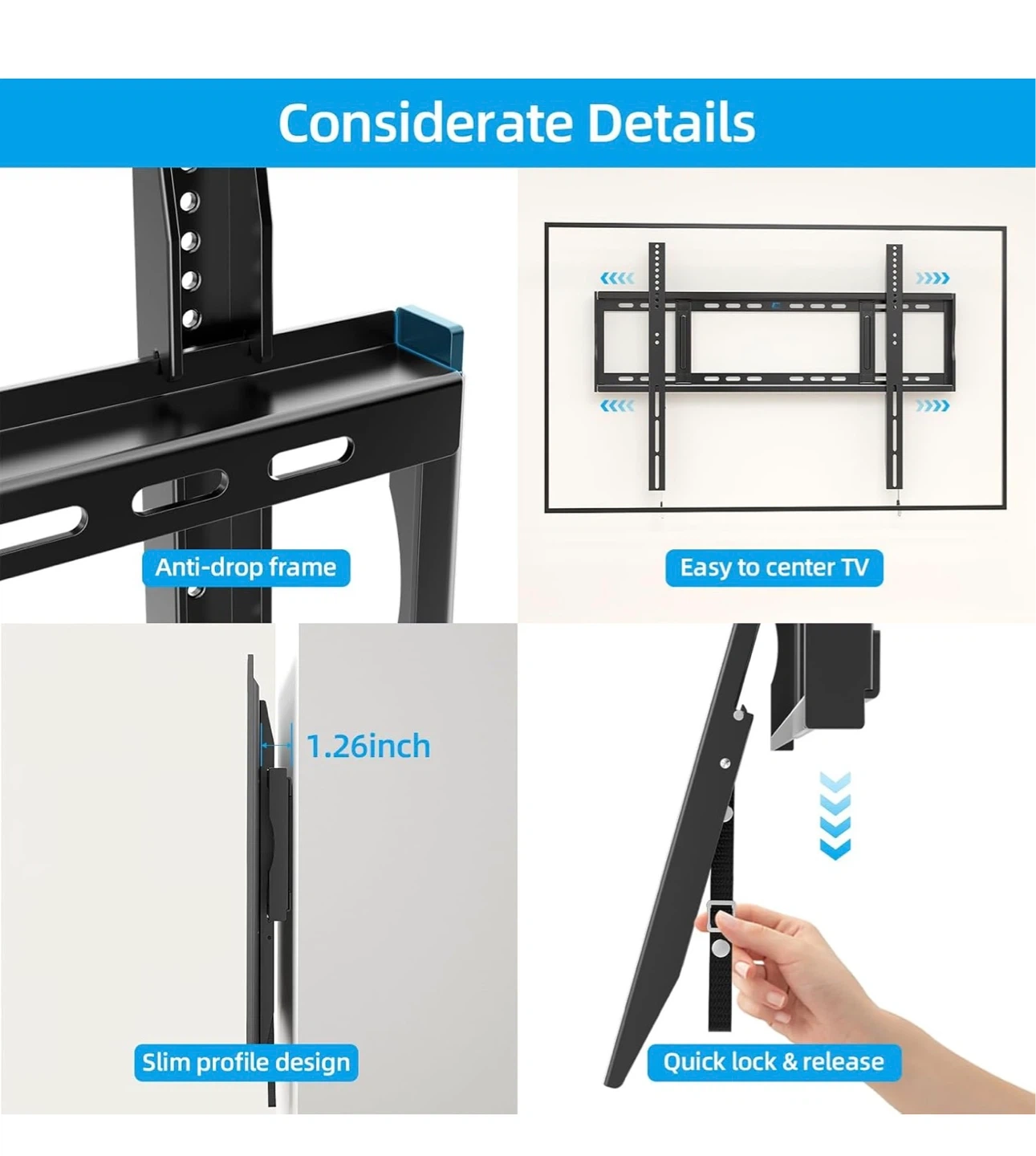 Considerate Details

Anti-drop frame

Easy to center TV

1.26inch

Slim profile design

Quick lock & release