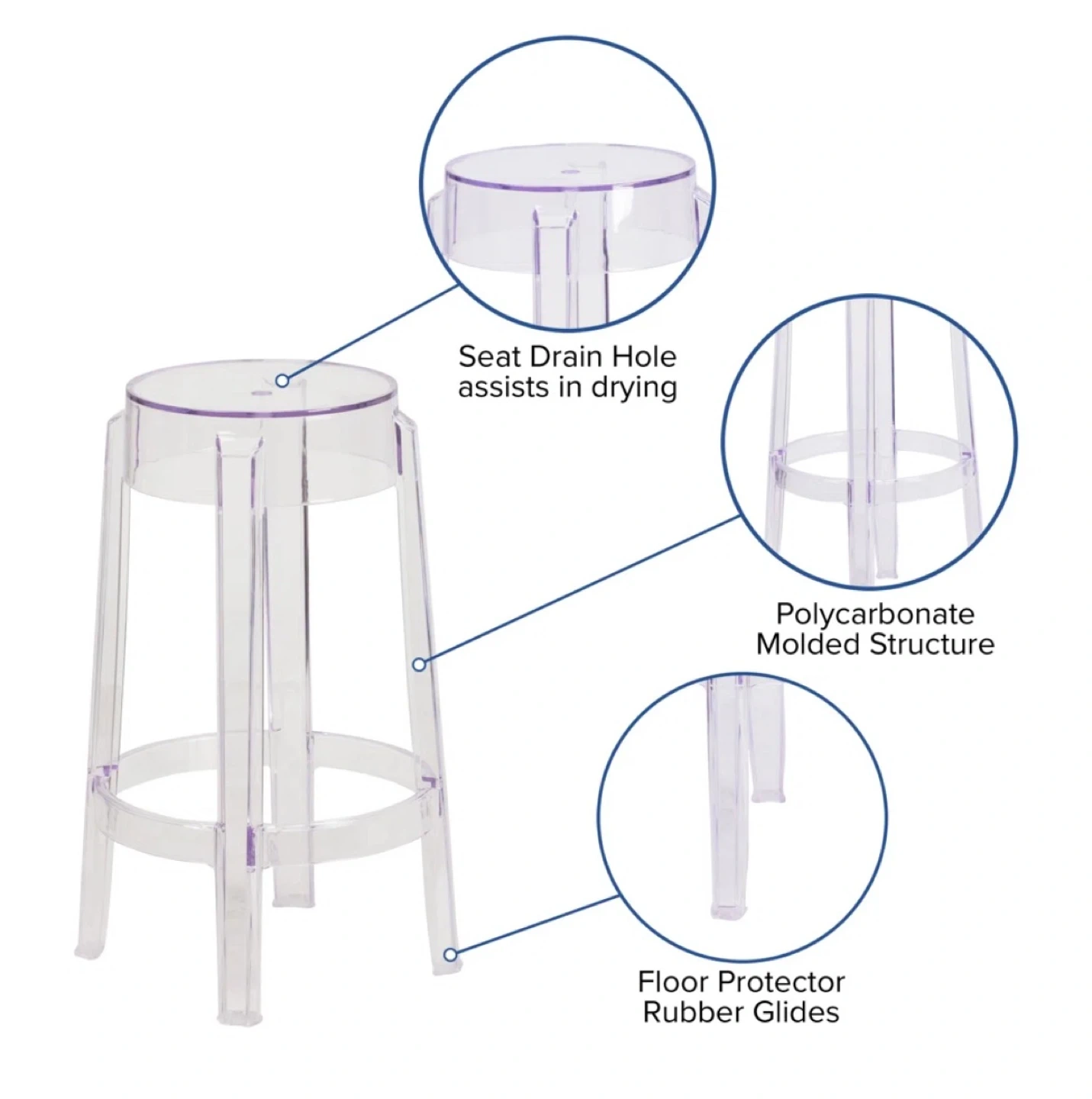 Seat Drain Hole
assists in drying

Polycarbonate
Molded Structure

Floor Protector
Rubber Glides