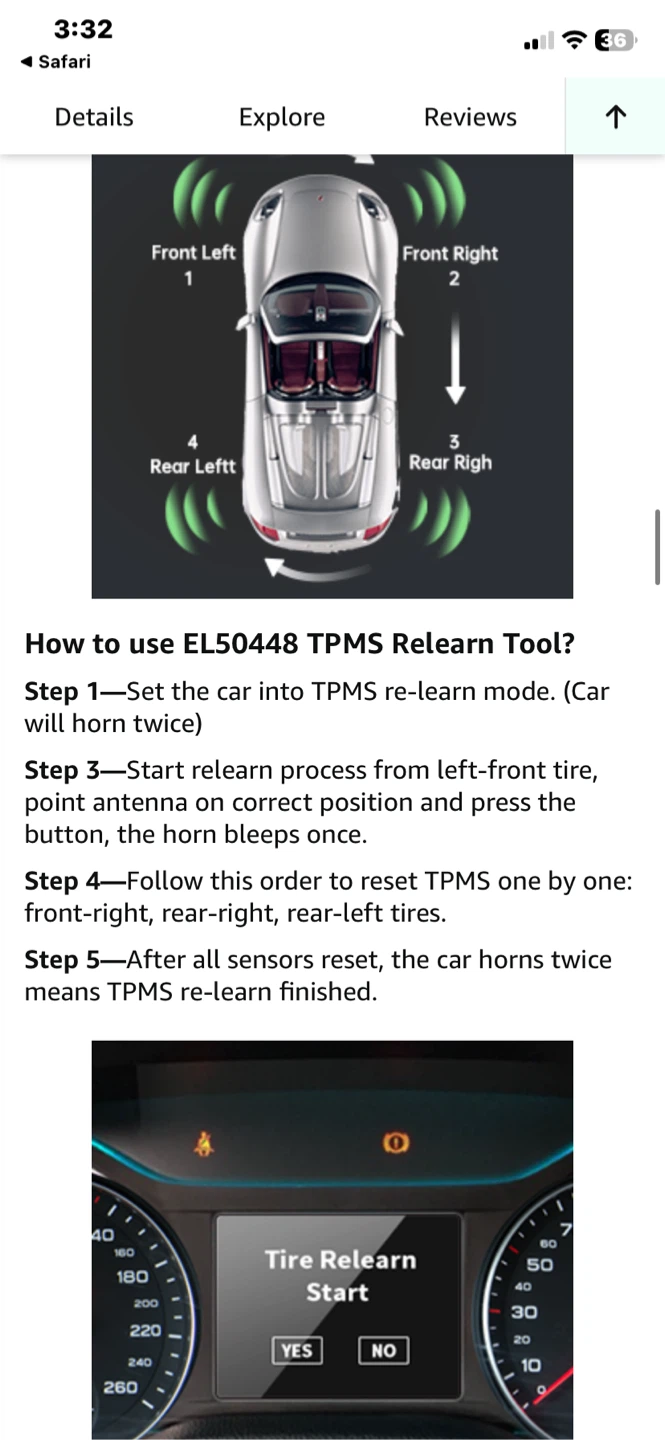 3:32
◀ Safari
36

Details Explore Reviews ↑

Front Left
1

Front Right
2

4
Rear Leftt

3
Rear Righ

How to use EL50448 TPMS Relearn Tool?

Step 1—Set the car into TPMS re-learn mode. (Car will horn twice)

Step 3—Start relearn process from left-front tire, point antenna on correct position and press the button, the horn bleeps once.

Step 4—Follow this order to reset TPMS one by one: front-right, rear-right, rear-left tires.

Step 5—After all sensors reset, the car horns twice means TPMS re-learn finished.

40
160
180
200
220
240
260

Tire Relearn
Start

YES NO

7
60
50
40
30
20
10
0