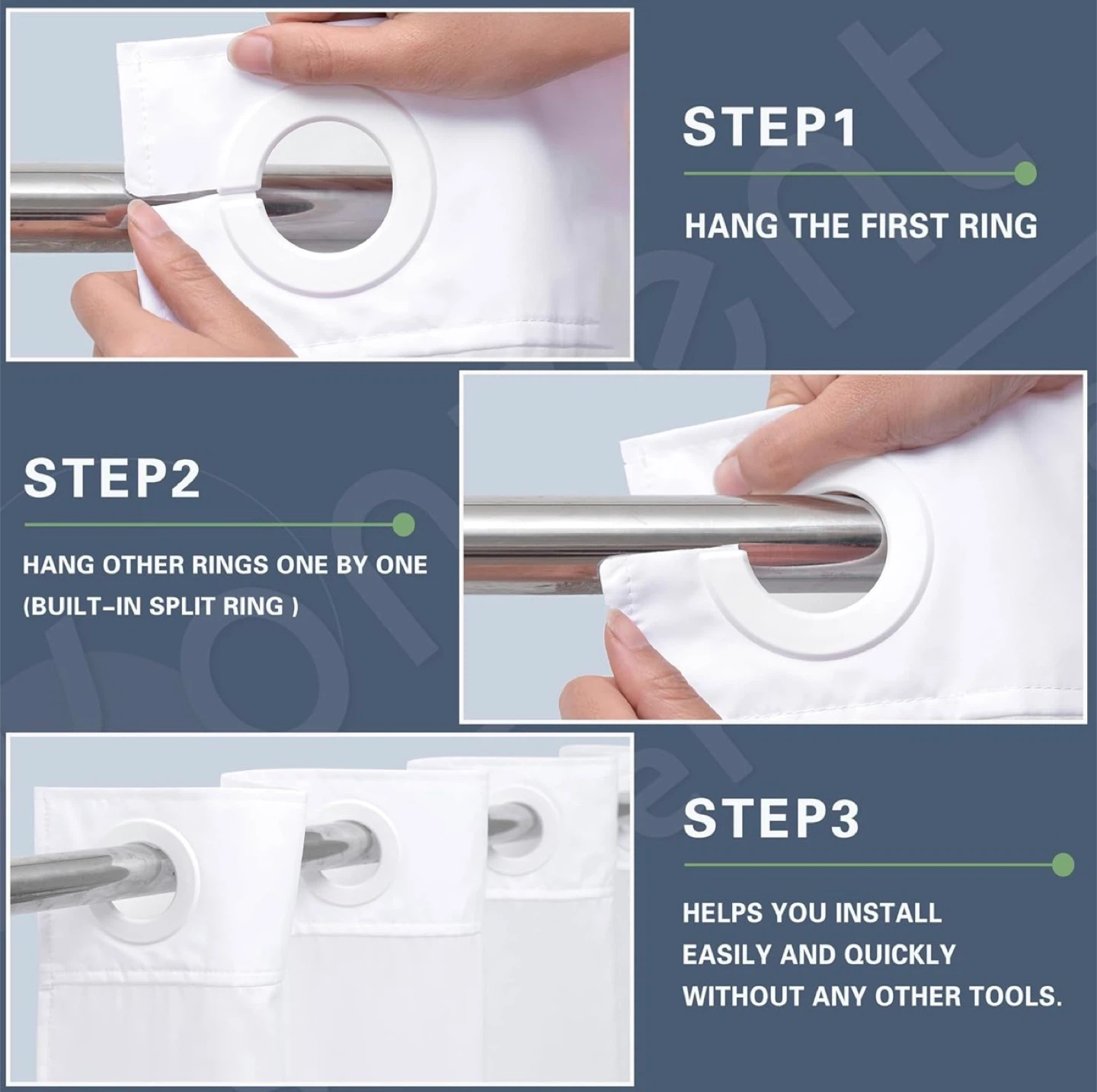 STEP1

HANG THE FIRST RING

STEP2

HANG OTHER RINGS ONE BY ONE (BUILT-IN SPLIT RING )

STEP3

HELPS YOU INSTALL EASILY AND QUICKLY WITHOUT ANY OTHER TOOLS.