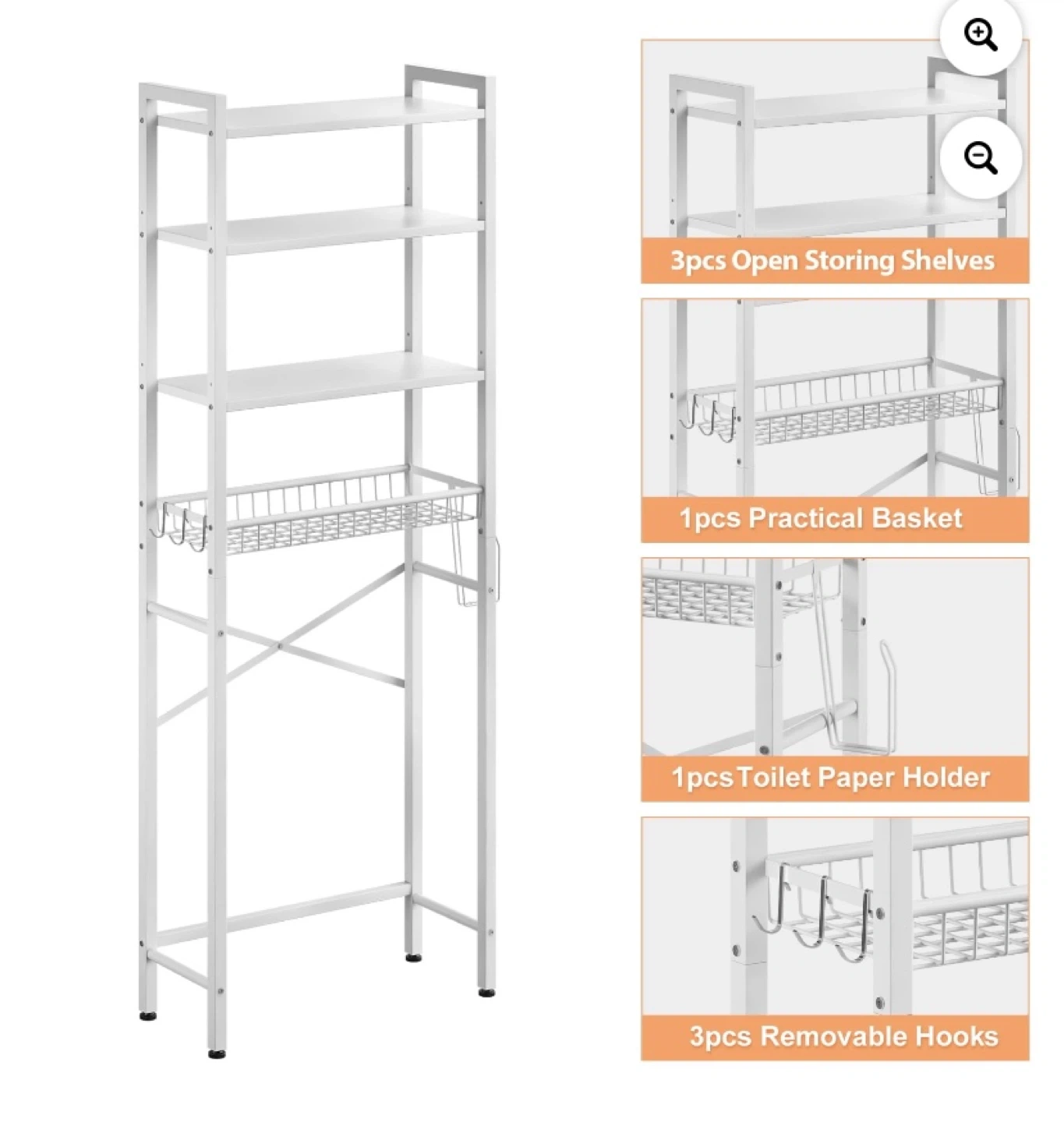 3pcs Open Storing Shelves

1pcs Practical Basket

1pcsToilet Paper Holder

3pcs Removable Hooks