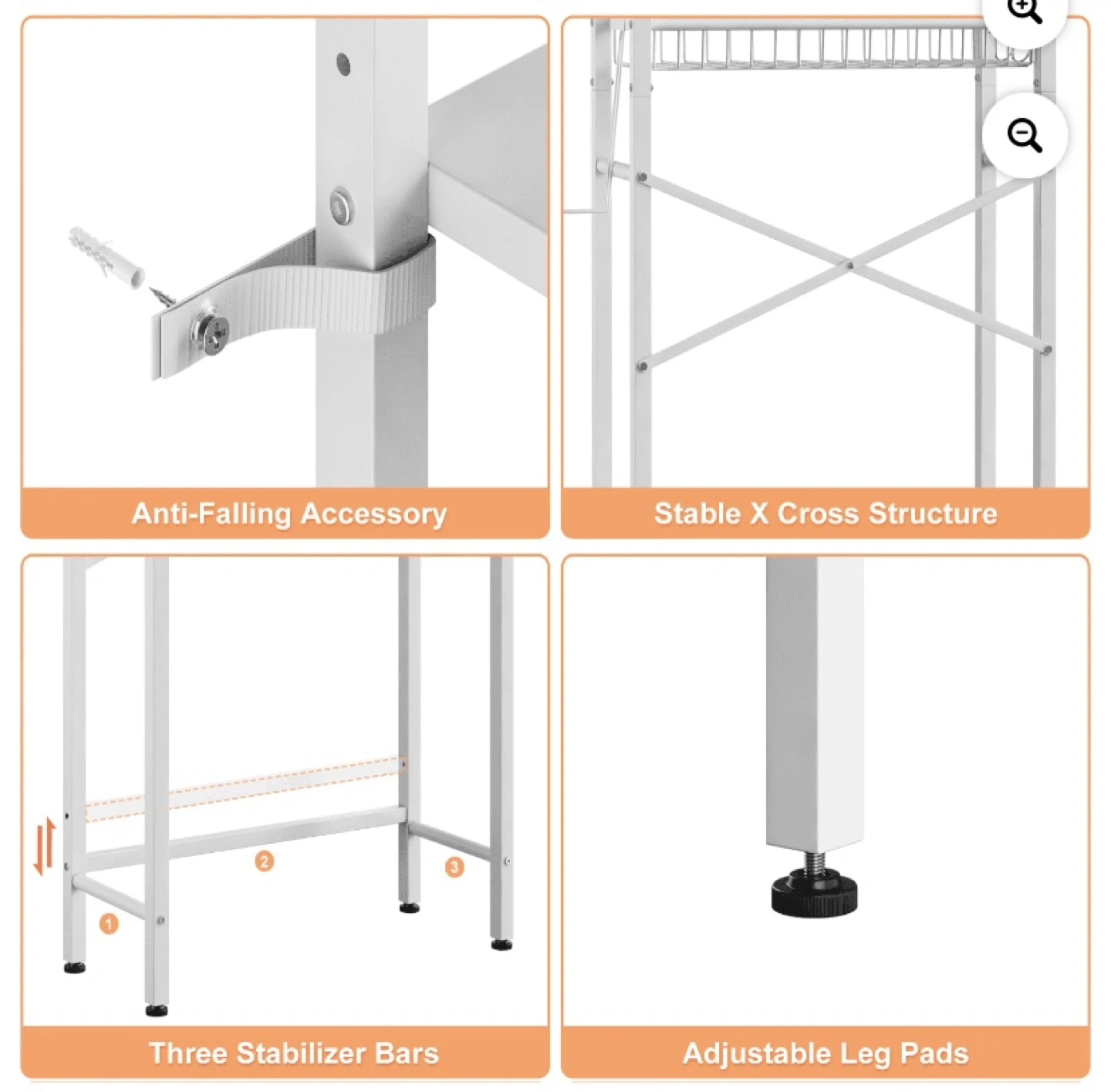 Anti-Falling Accessory

Stable X Cross Structure

2

3

1

Three Stabilizer Bars

Adjustable Leg Pads